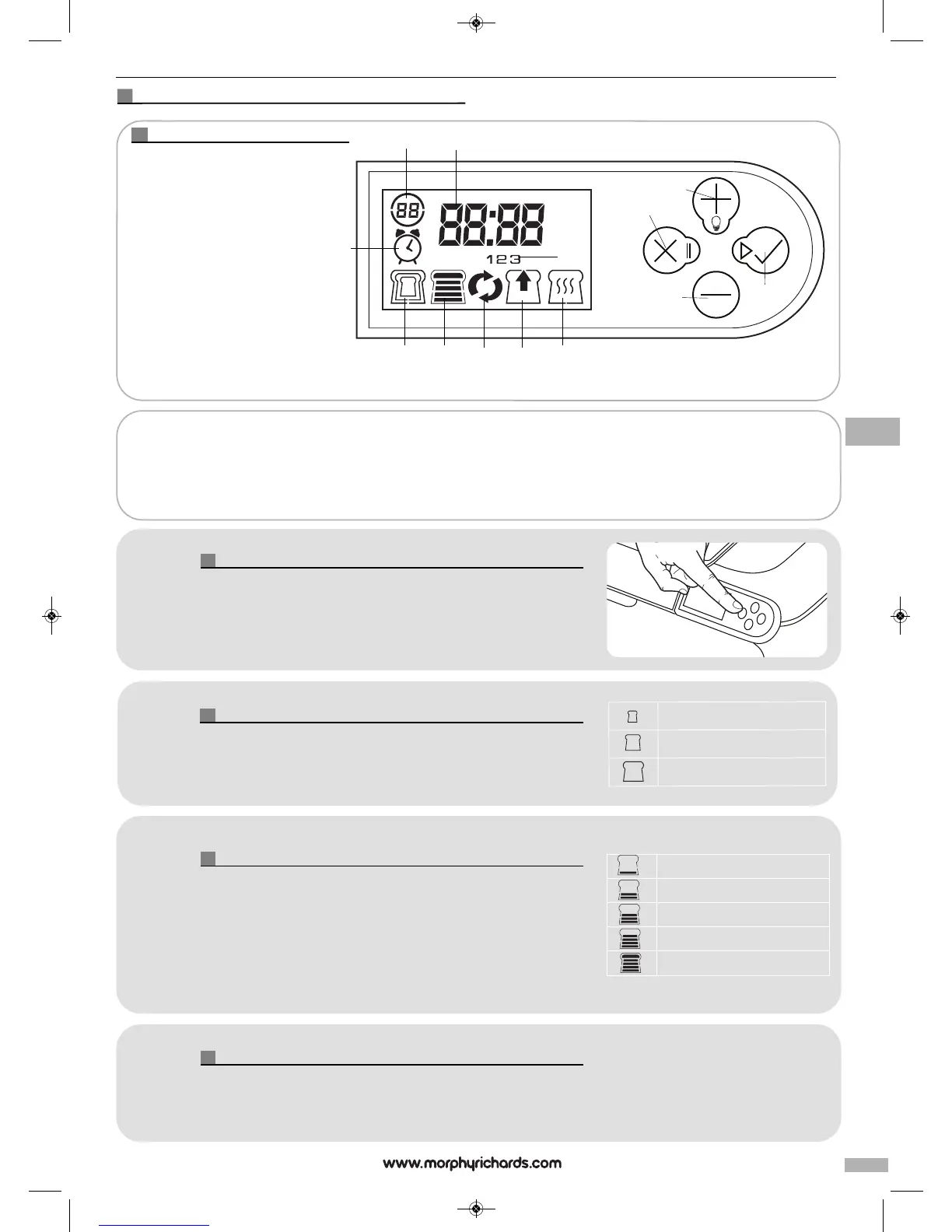 88

88:88

123

www.morphyrichards.com