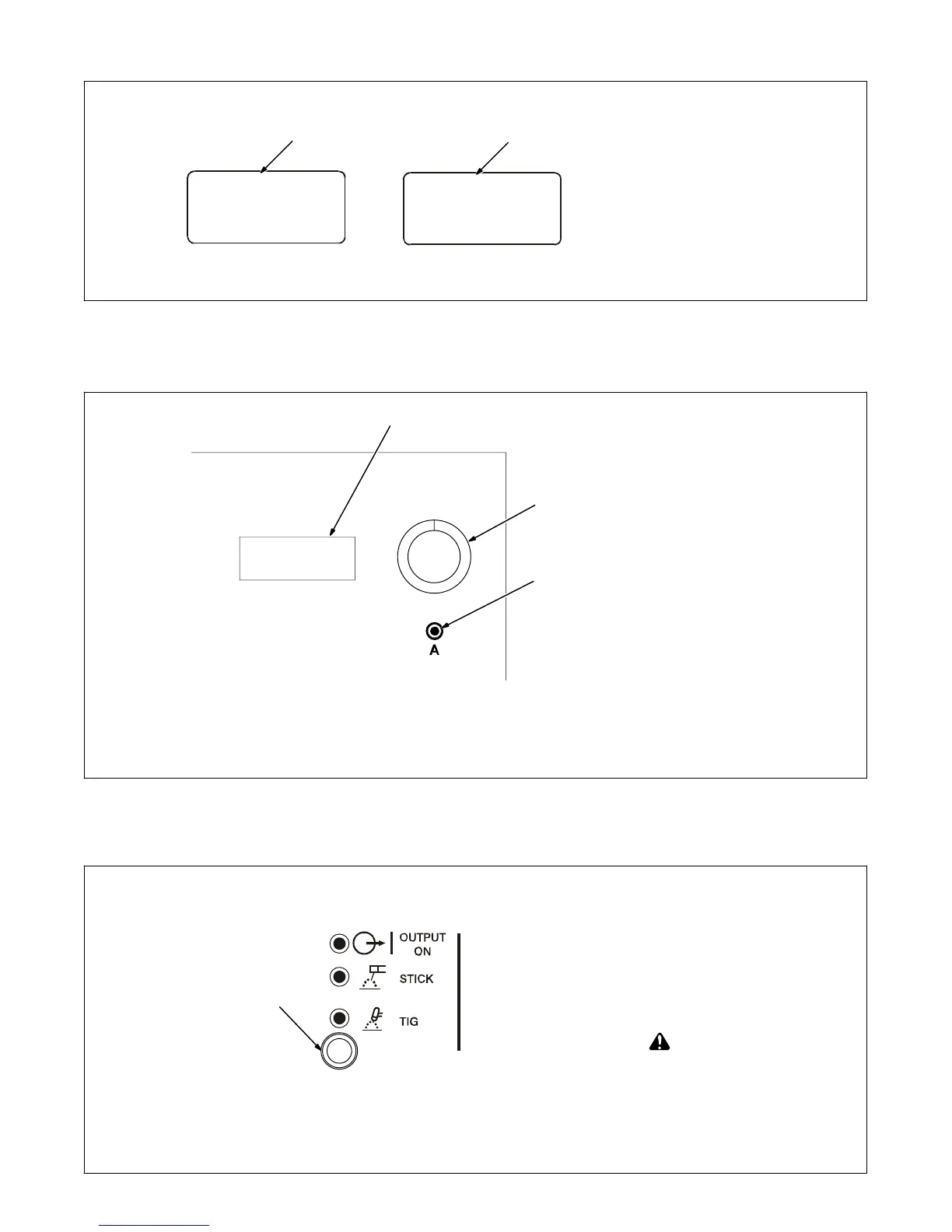 A

OUTPUT ON

STICK

TIG