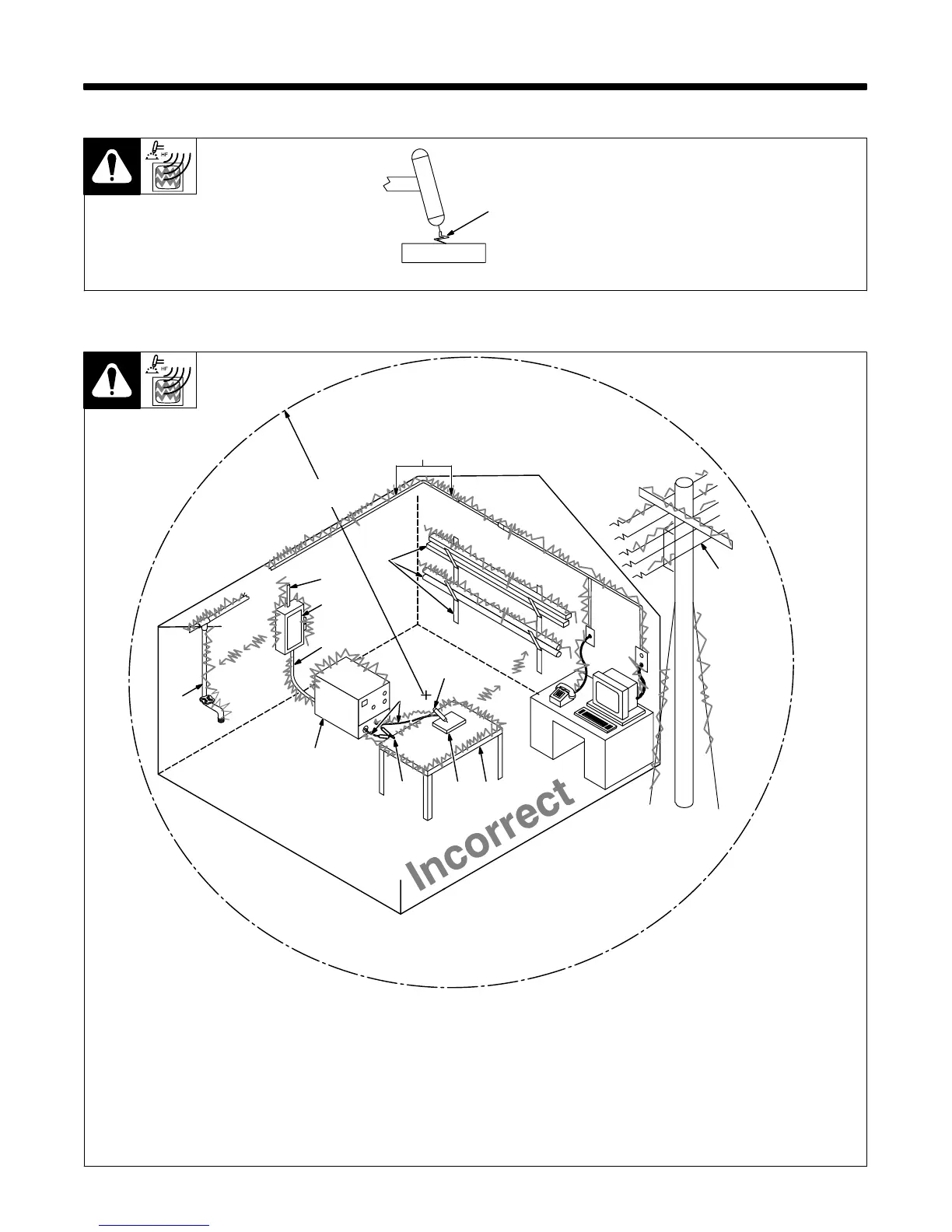 HF

HF

Incorrect