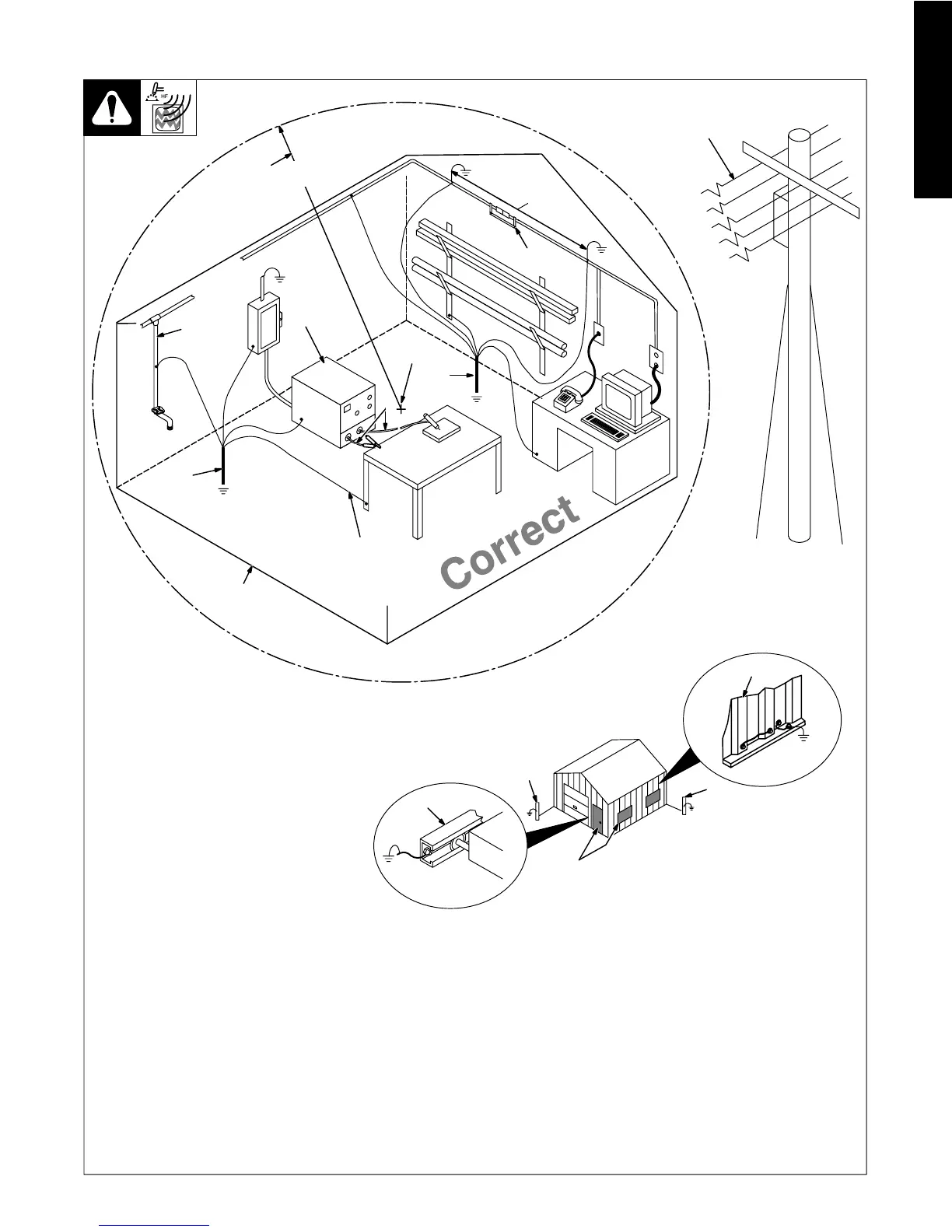 HF

Correct