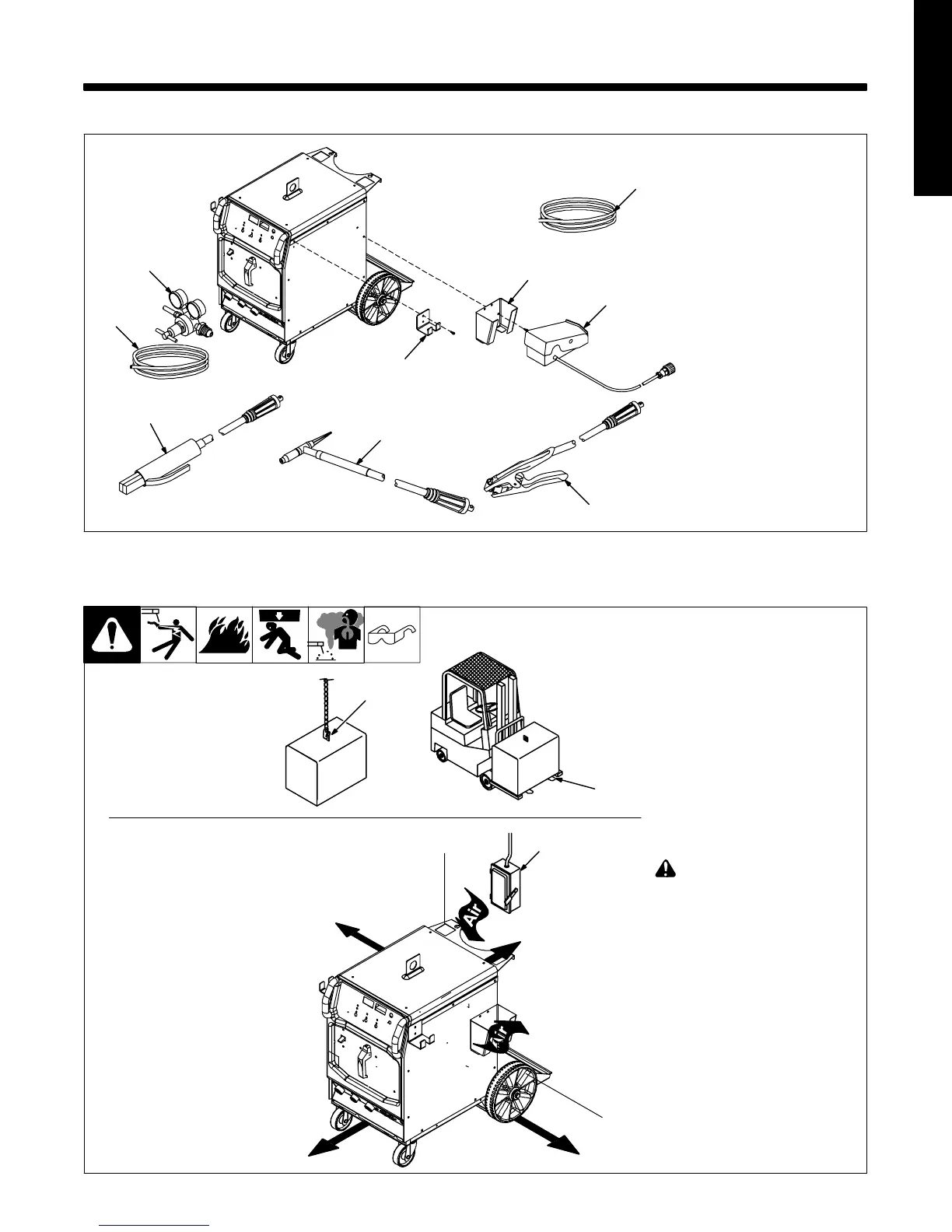 Air

Air