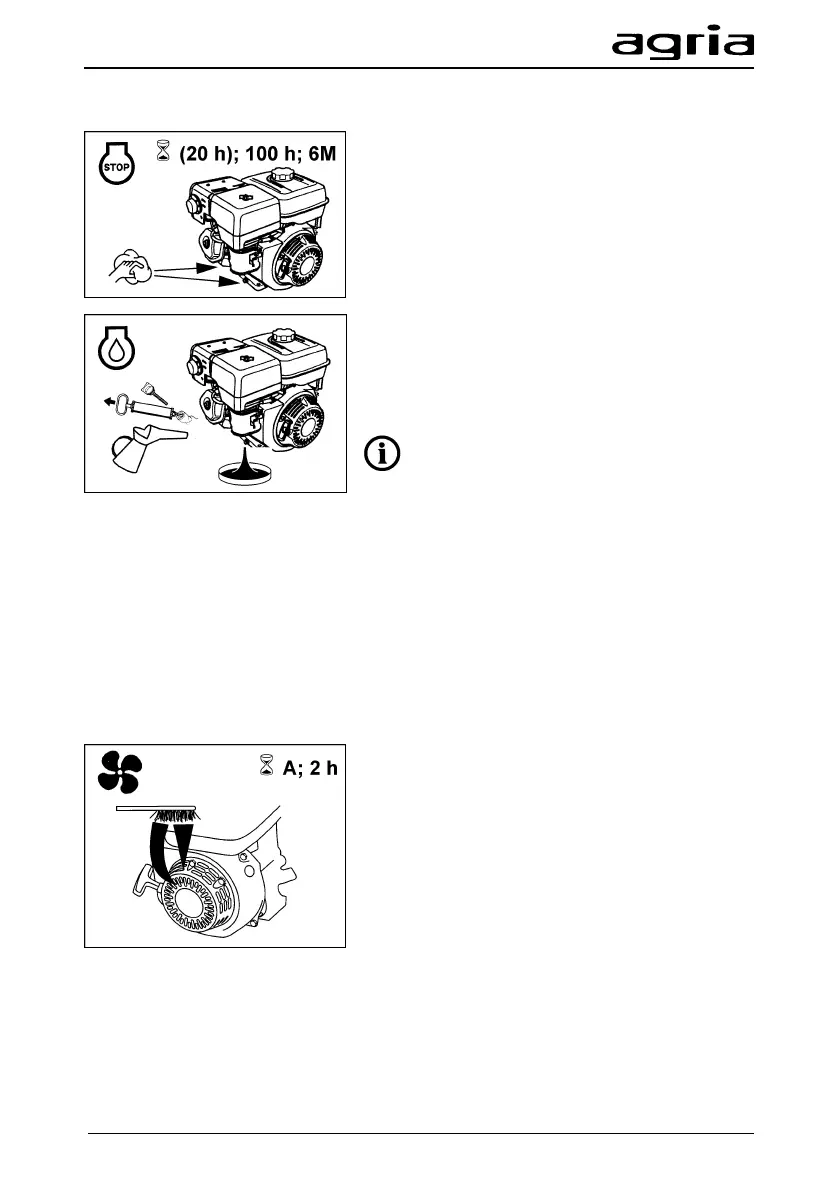 agria

STOP

(20 h); 100 h; 6M

A; 2 h