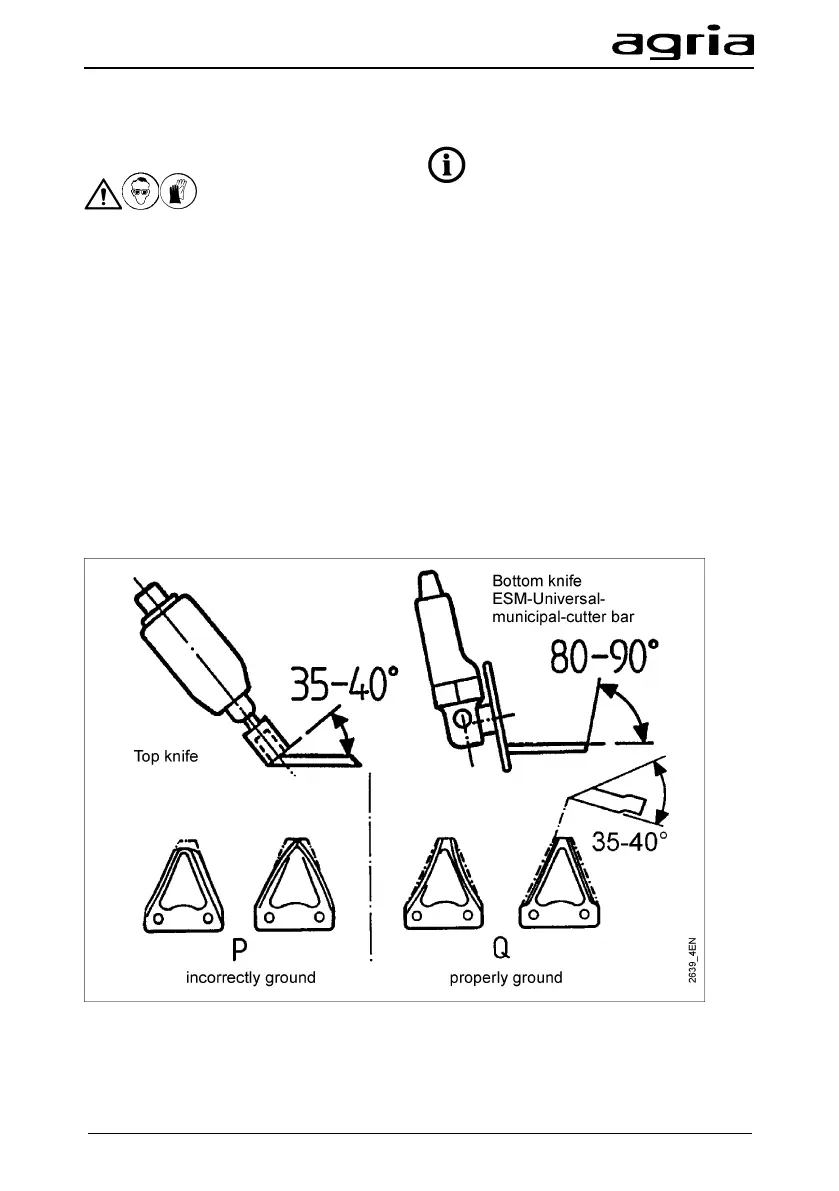 agria

Bottom knife
ESM-Universal-municipal-cutter bar

35-40°

80-90°

Top knife

35-40°

P

Q

incorrectly ground

properly ground

2639_4EN