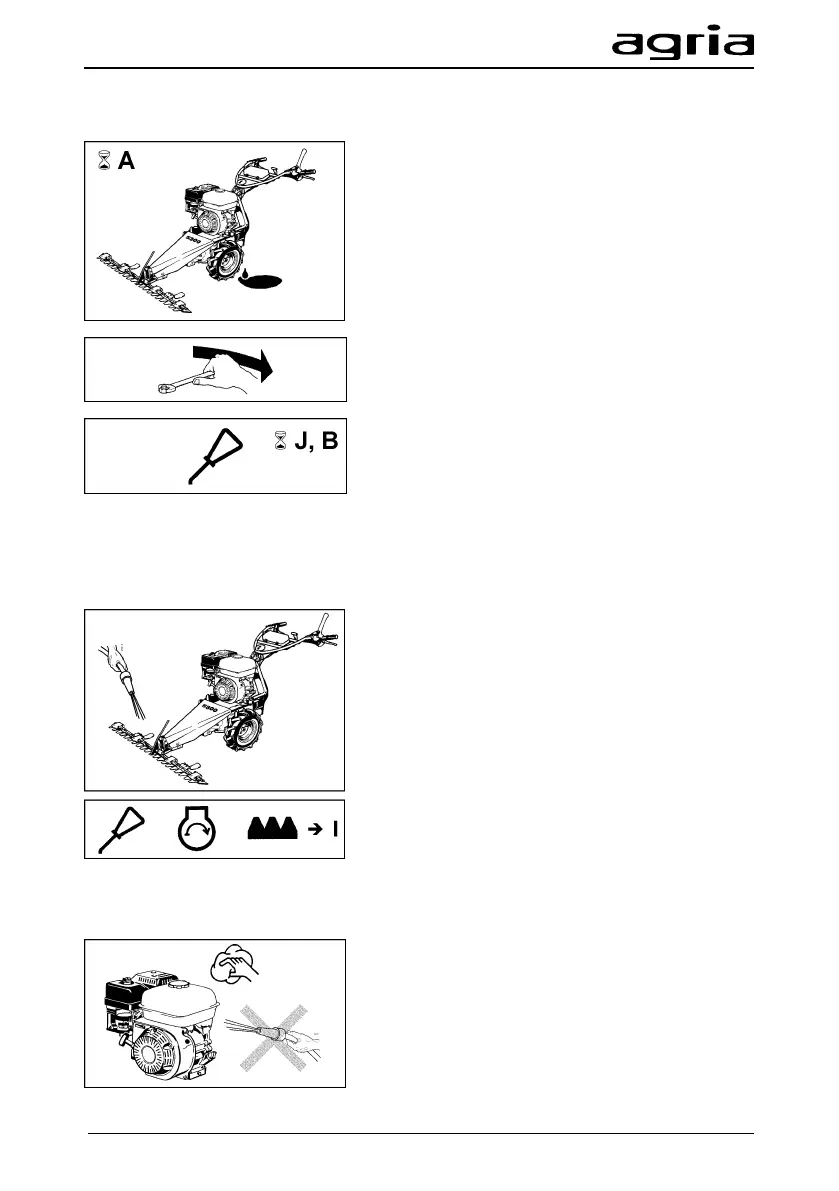 agria

A

J, B

I