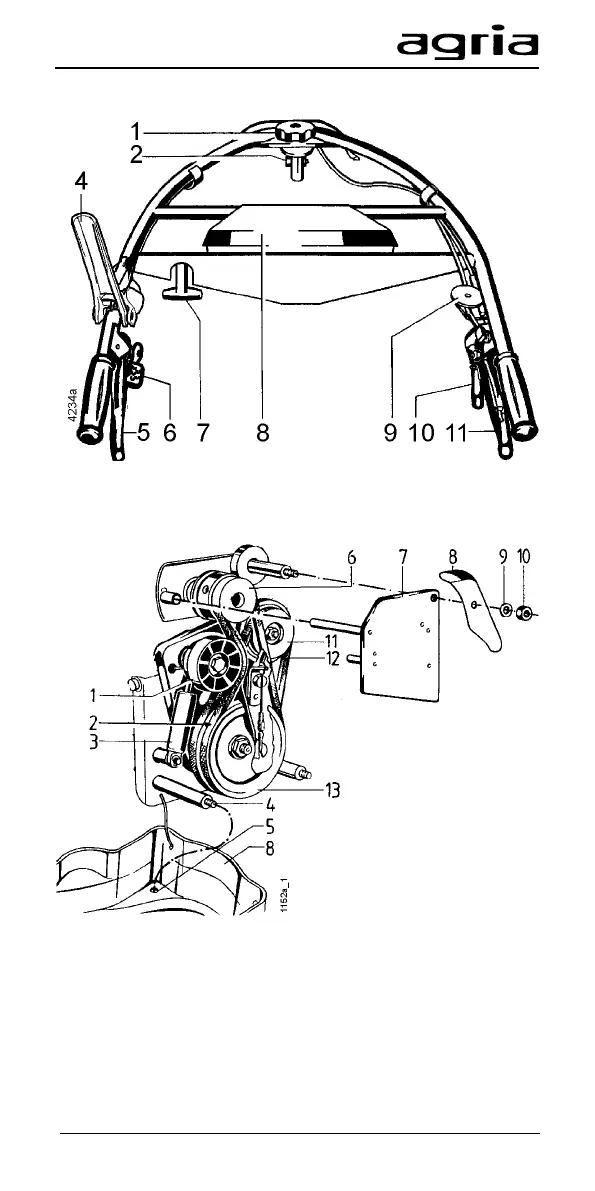 agria

1
2
4
4234a
5 6 7 8 9 10 11

6 7 8 9 10
11
12
1
2
3
13
4
5
8
1162a_1