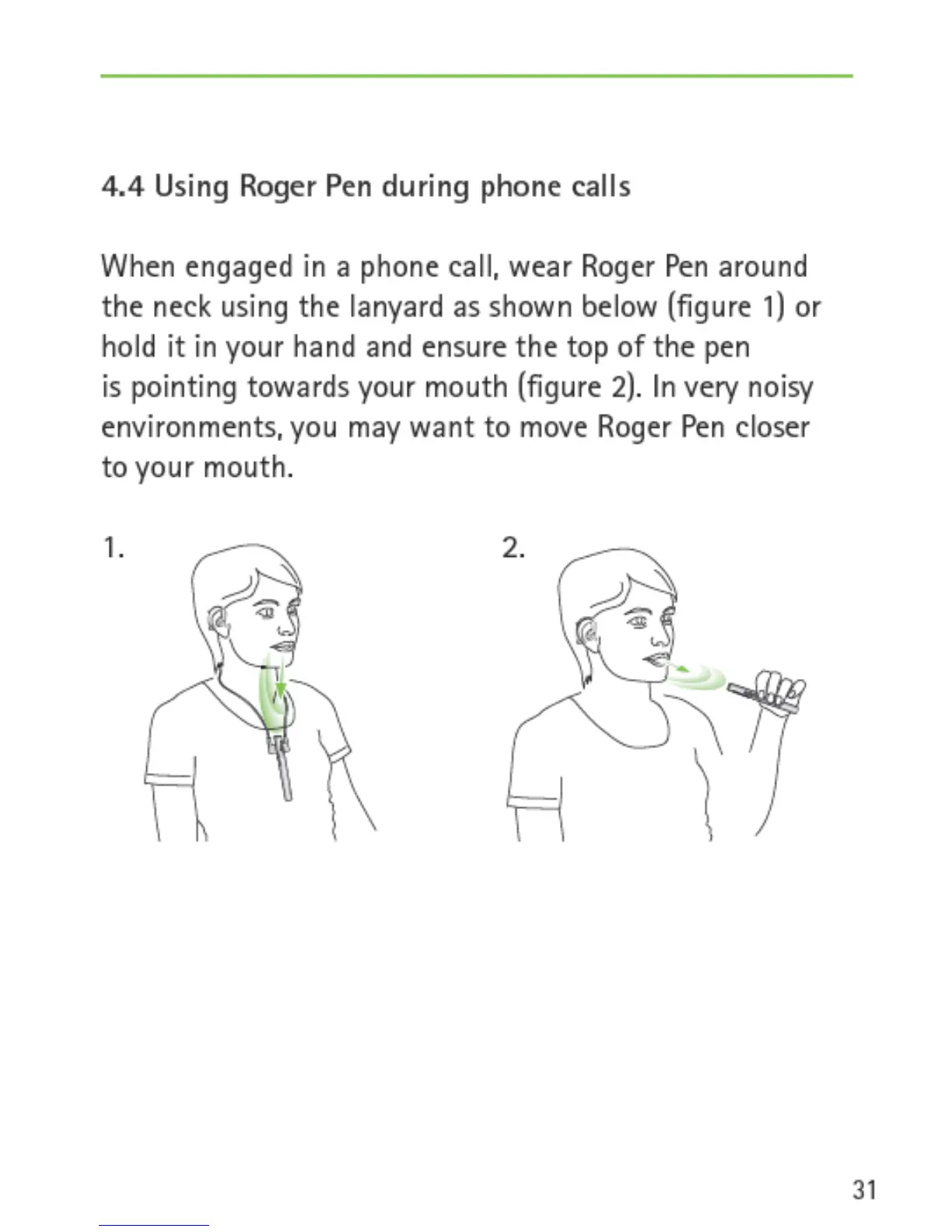 4.4 Using Roger Pen during phone calls

When engaged in a phone call, wear Roger Pen around the neck using the lanyard as shown below (figure 1) or hold it in your hand and ensure the top of the pen is pointing towards your mouth (figure 2). In very noisy environments, you may want to move Roger Pen closer to your mouth.

1.

2.

31