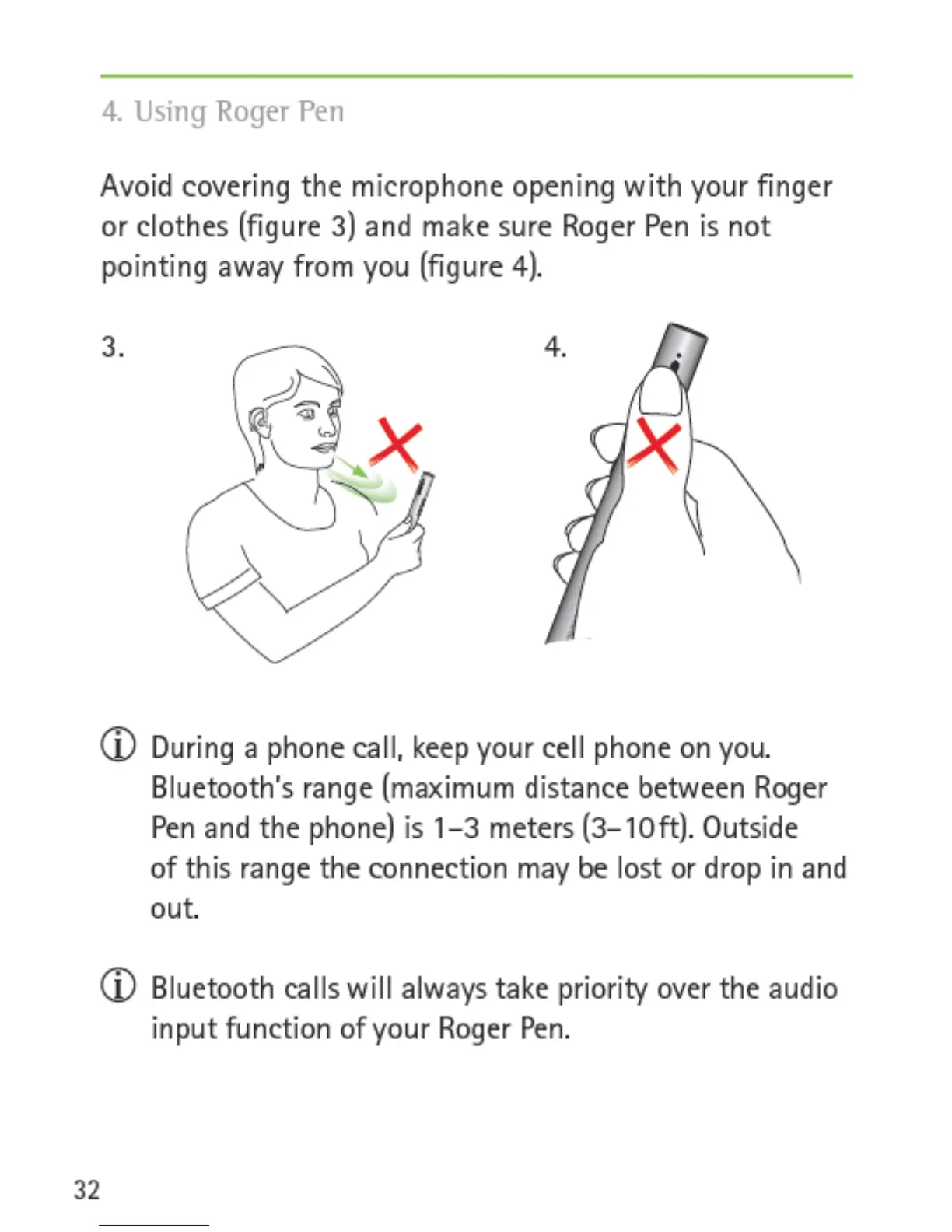 4. Using Roger Pen

Avoid covering the microphone opening with your finger or clothes (figure 3) and make sure Roger Pen is not pointing away from you (figure 4).

3.

4.

ⓘ During a phone call, keep your cell phone on you. Bluetooth's range (maximum distance between Roger Pen and the phone) is 1–3 meters (3–10 ft). Outside of this range the connection may be lost or drop in and out.

ⓘ Bluetooth calls will always take priority over the audio input function of your Roger Pen.

32