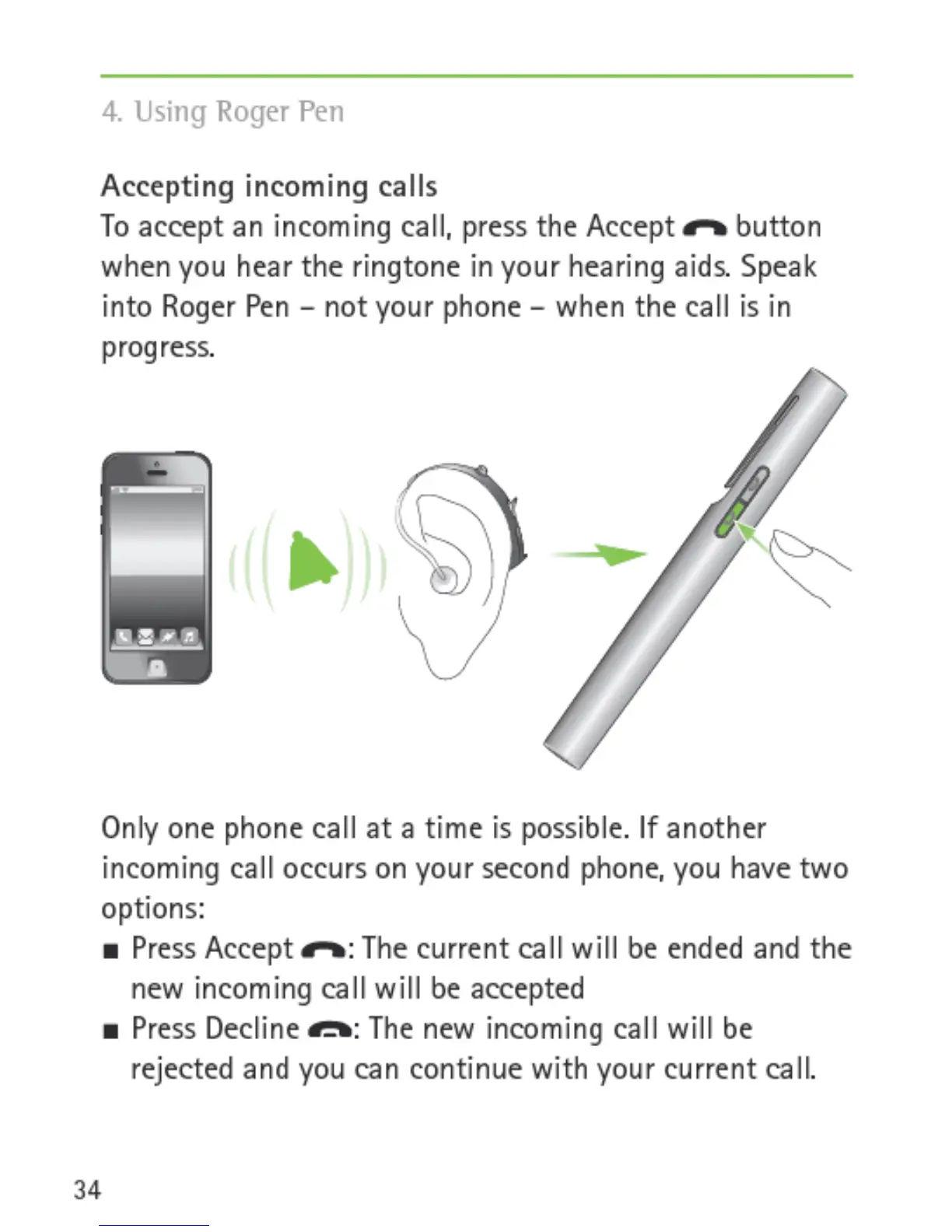 4. Using Roger Pen

Accepting incoming calls
To accept an incoming call, press the Accept button when you hear the ringtone in your hearing aids. Speak into Roger Pen – not your phone – when the call is in progress.

Only one phone call at a time is possible. If another incoming call occurs on your second phone, you have two options:
■ Press Accept : The current call will be ended and the new incoming call will be accepted
■ Press Decline : The new incoming call will be rejected and you can continue with your current call.

34