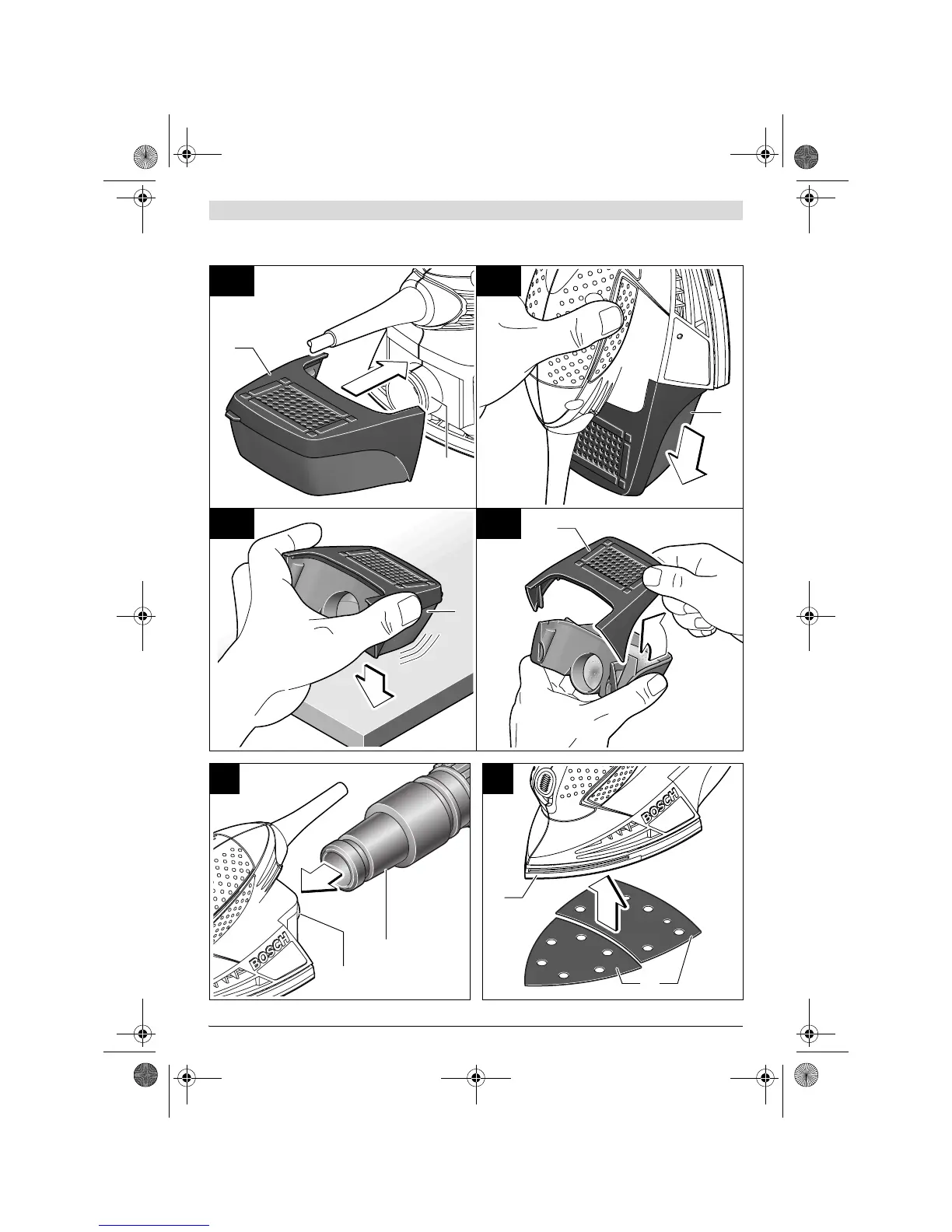 BOSCH

BOSCH