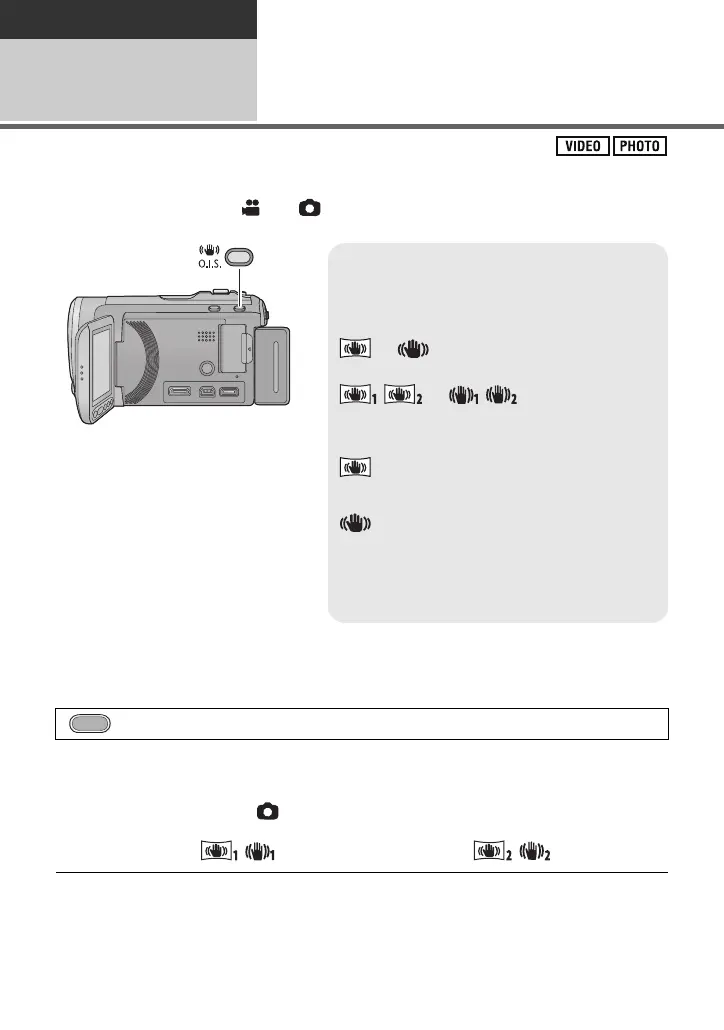 VIDEO PHOTO

O.I.S.