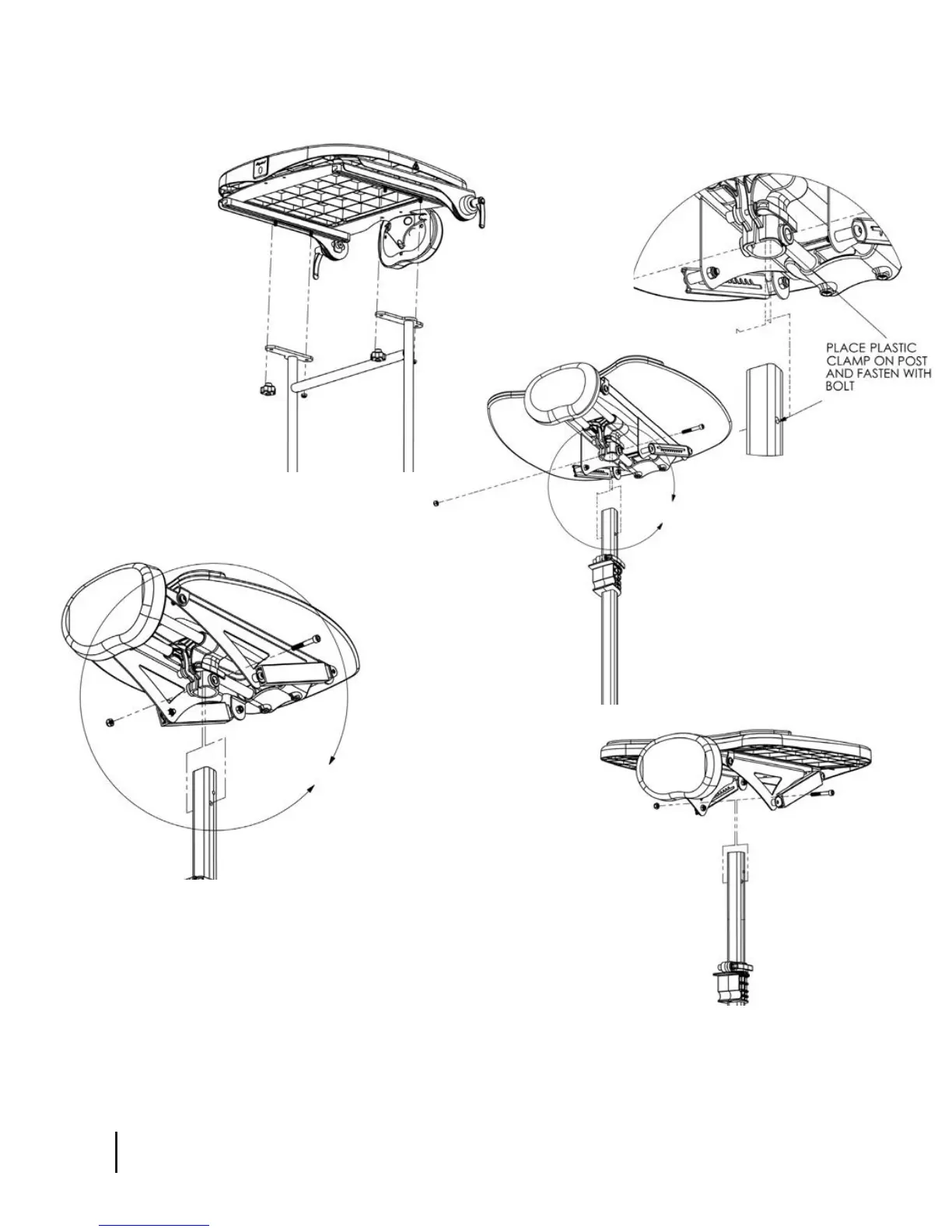 PLACE PLASTIC CLAMP ON POST AND FASTEN WITH BOLT