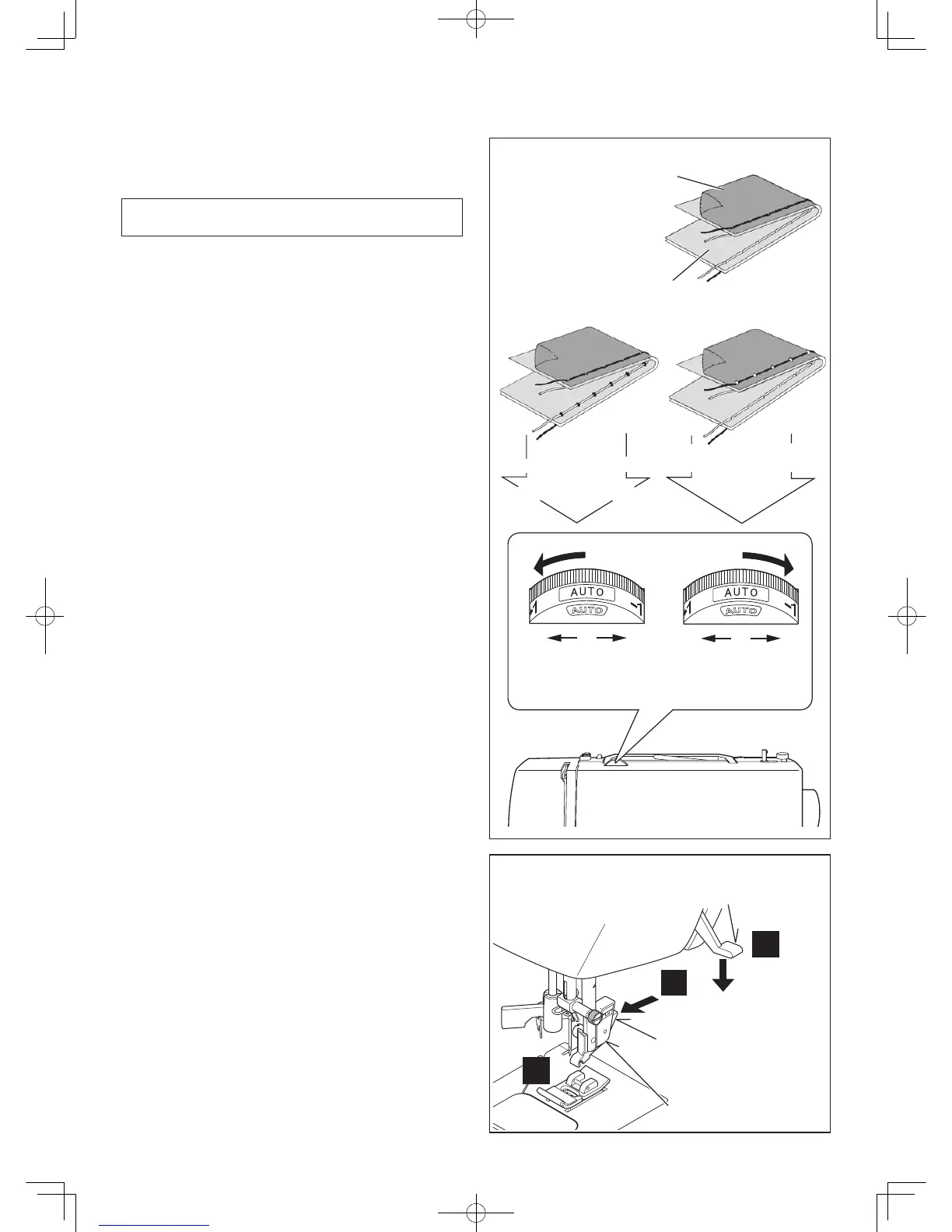 AUTO
AUTO

AUTO
AUTO