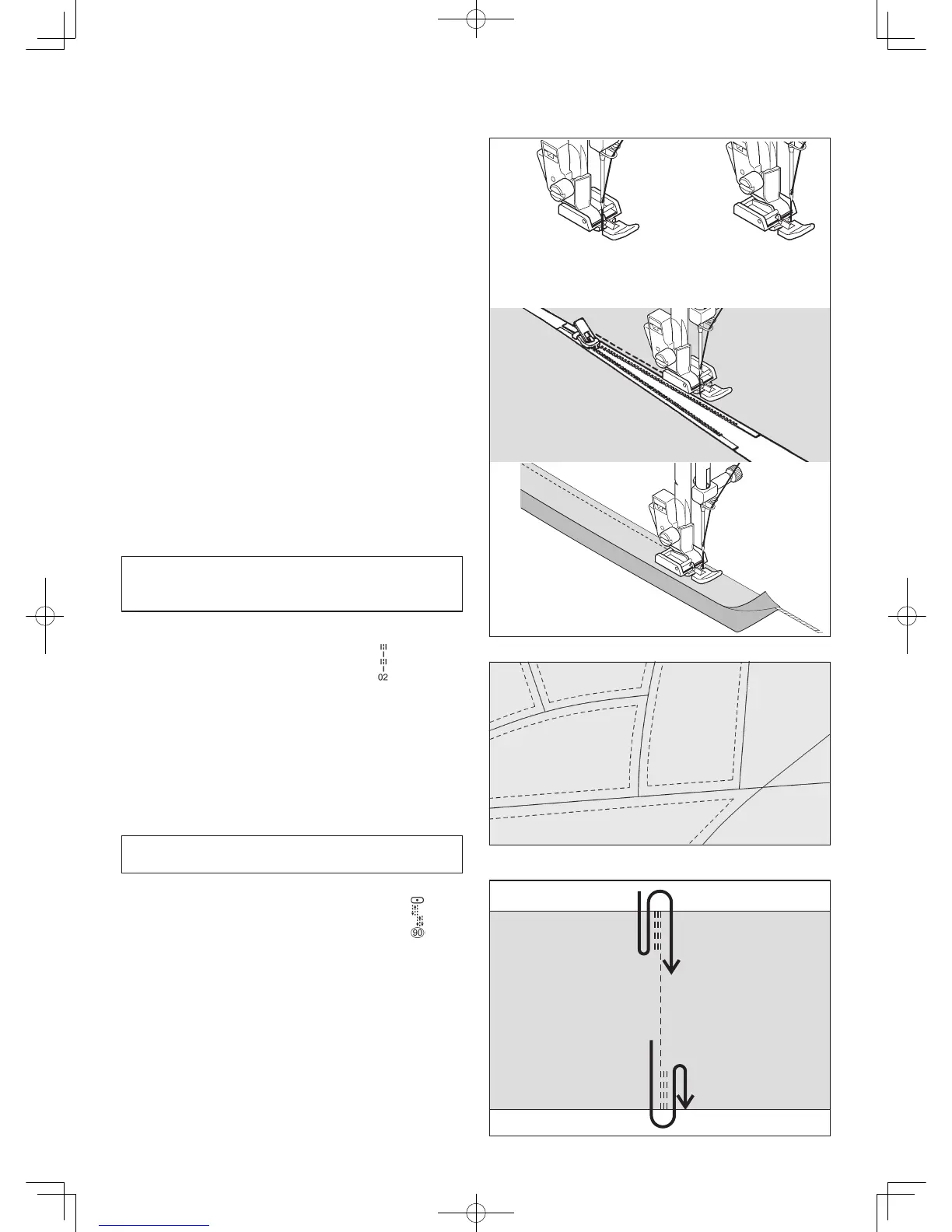 02

90