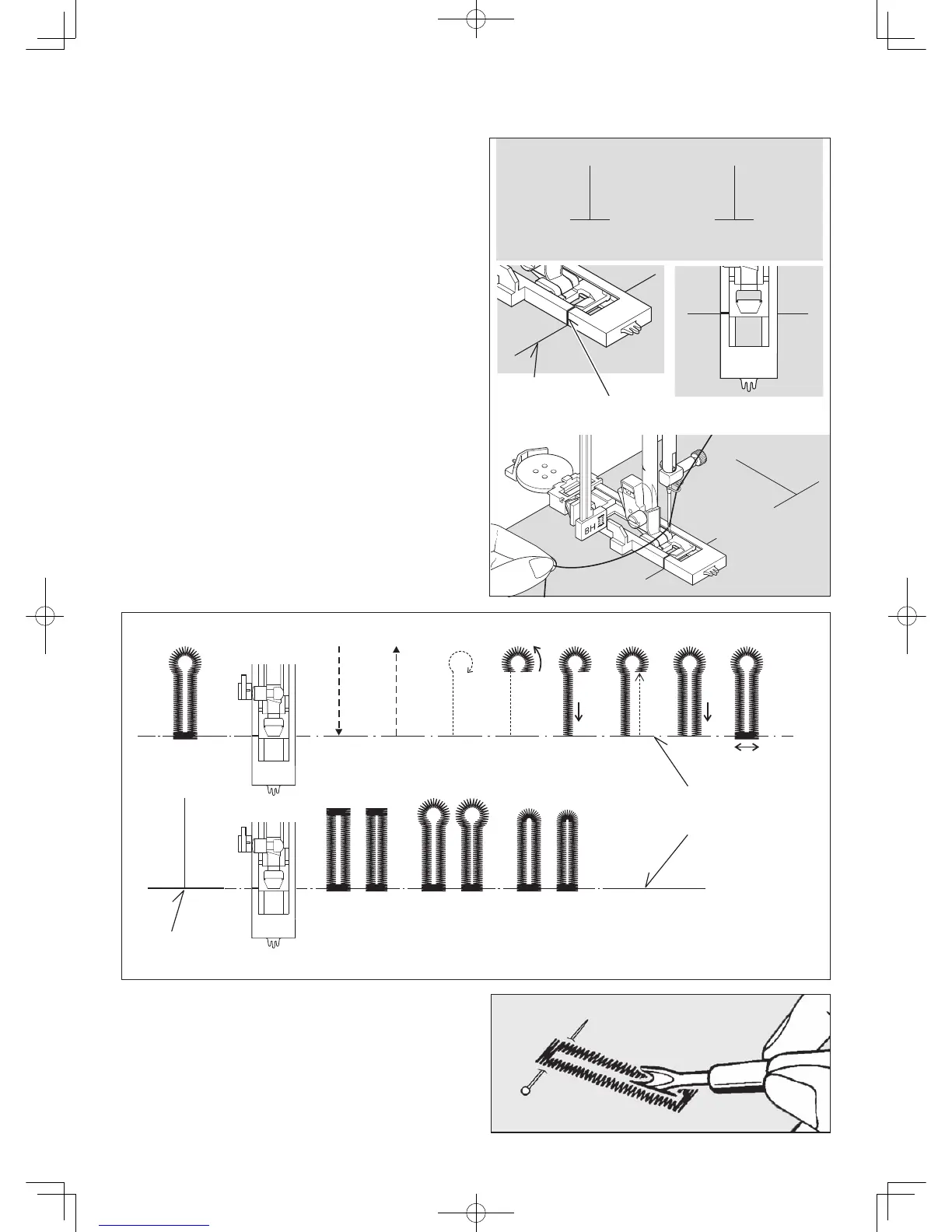 BH