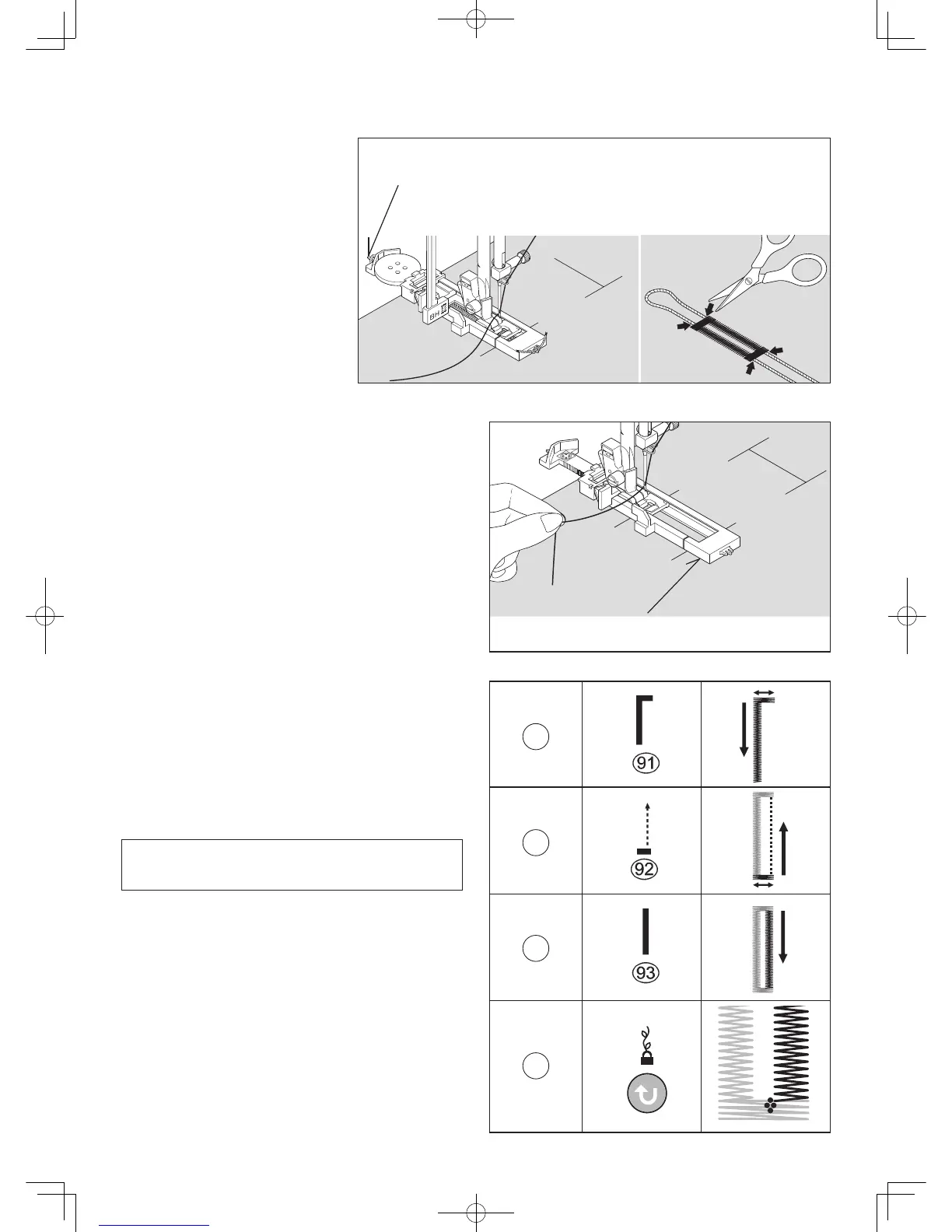 BH

91

92

93