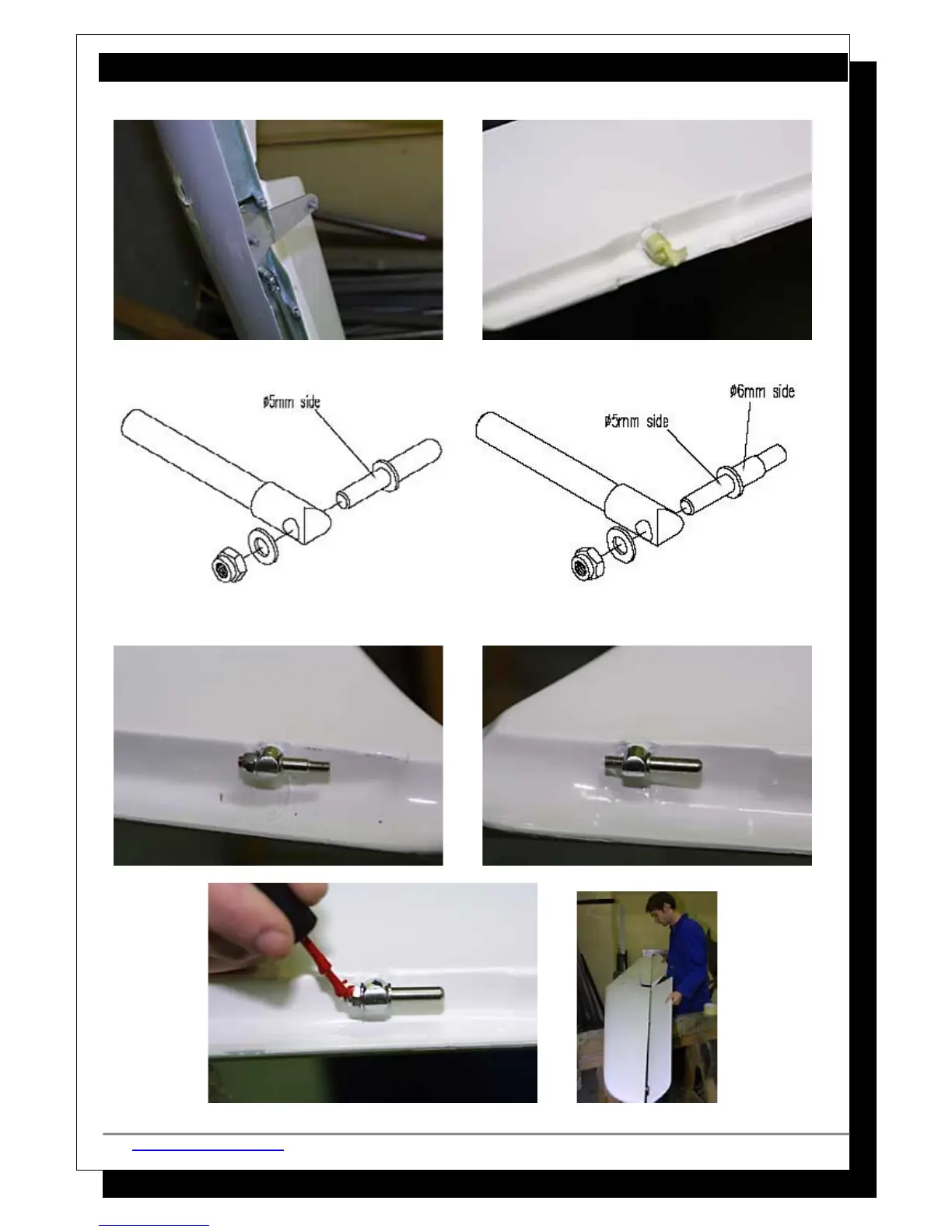 ø5mm side

ø5mm side

ø6mm side