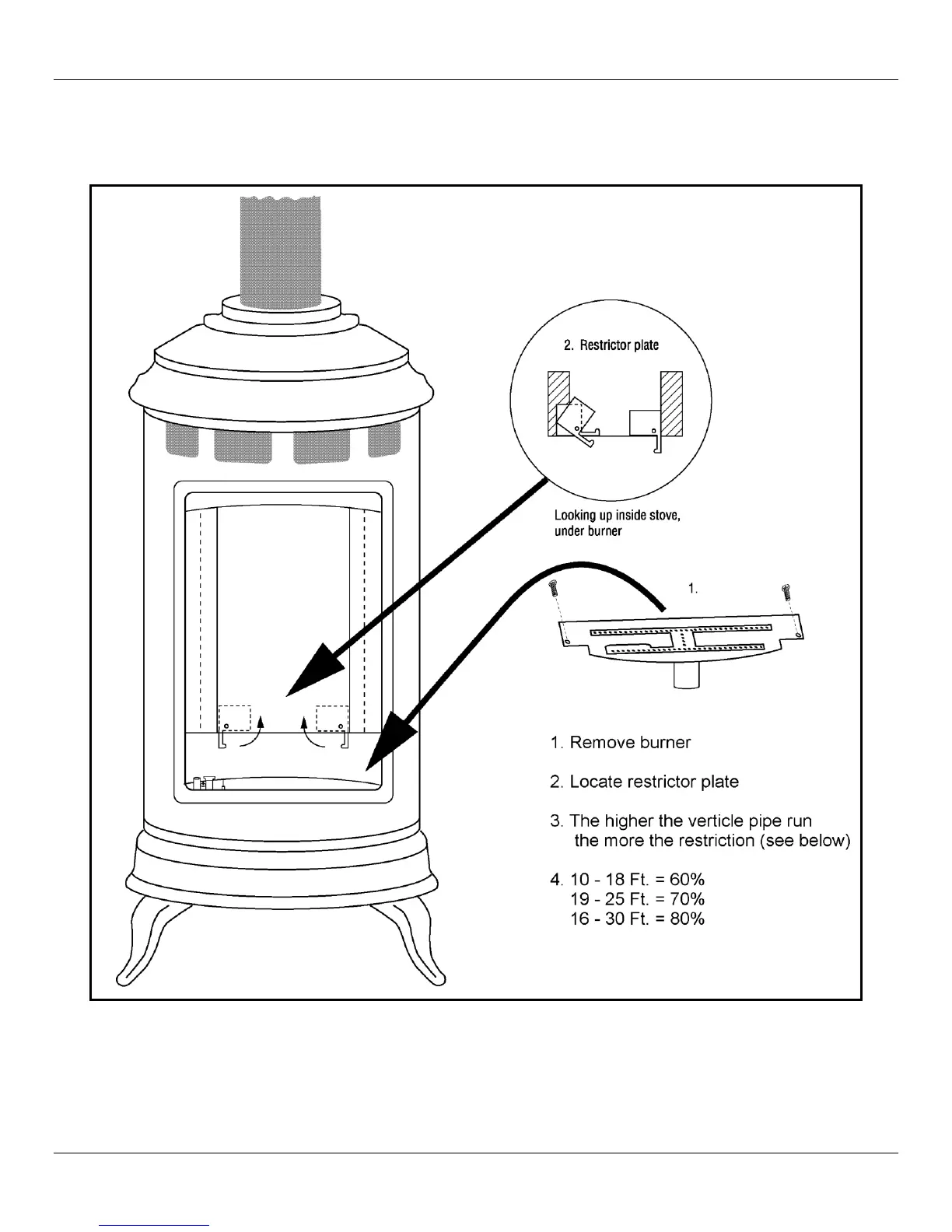 2. Restrictor plate

Looking up inside stove, under burner

1.

1. Remove burner

2. Locate restrictor plate

3. The higher the verticle pipe run the more the restriction (see below)

4. 10 - 18 Ft. = 60%
19 - 25 Ft. = 70%
16 - 30 Ft. = 80%