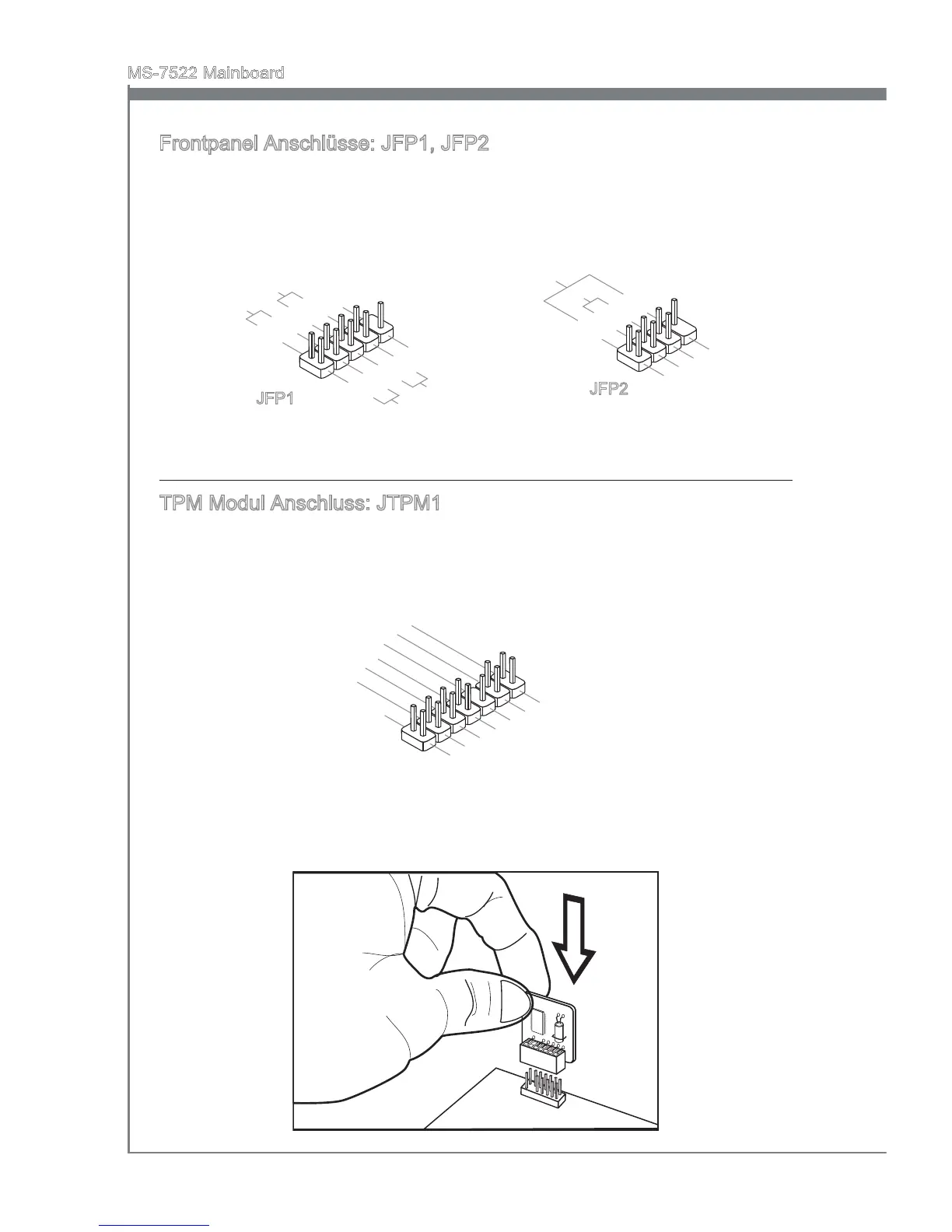 MS-7522 Mainboard

Frontpanel Anschlüsse: JFP1, JFP2

JFP1

JFP2

TPM Modul Anschluss: JTPM1