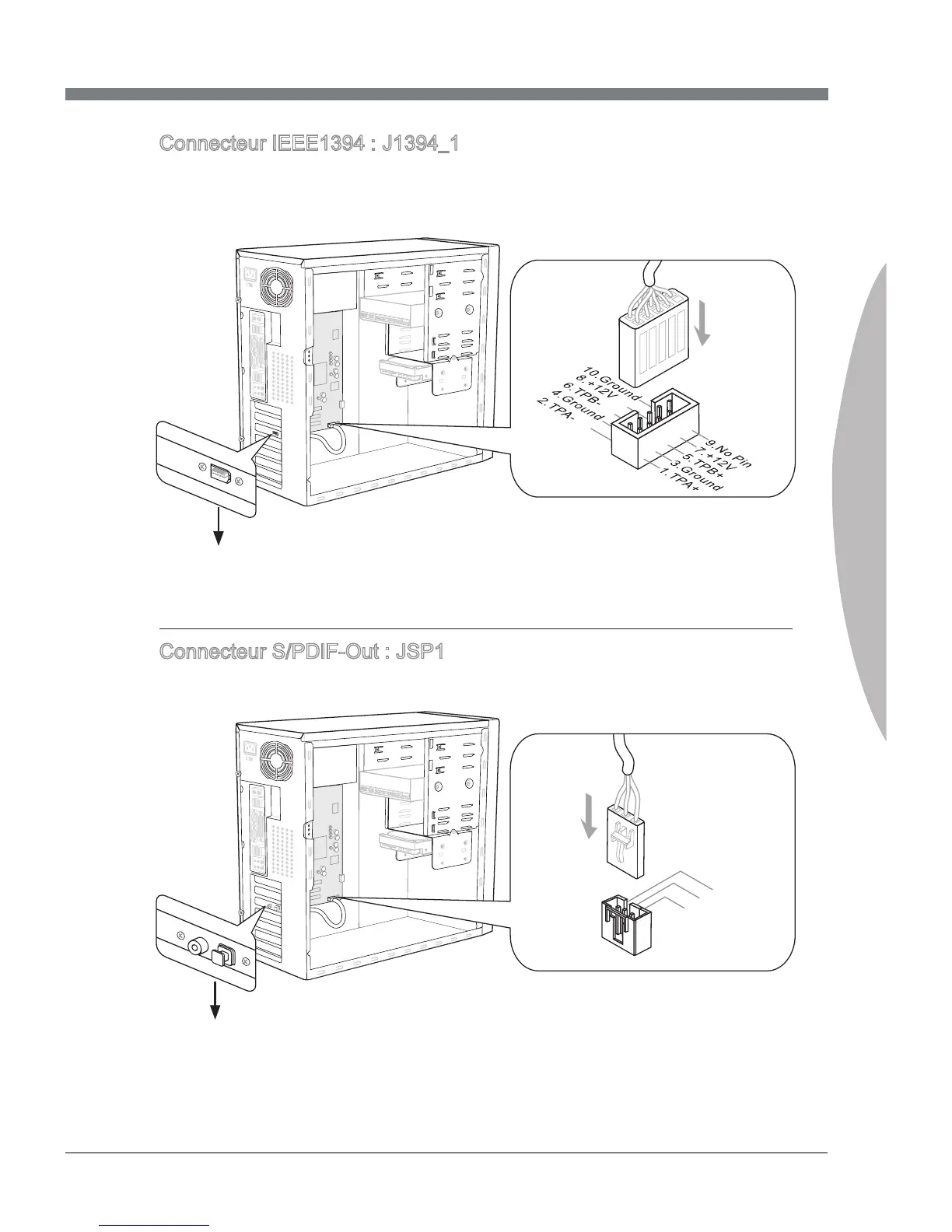 Connecteur IEEE1394 : J1394_1

10.Ground
8.+12V
6.TPB-
4.Ground
2.TPA-

9.No Pin
7.+12V
5.TPB+
3.Ground
1.TPA+

Connecteur S/PDIF-Out : JSP1