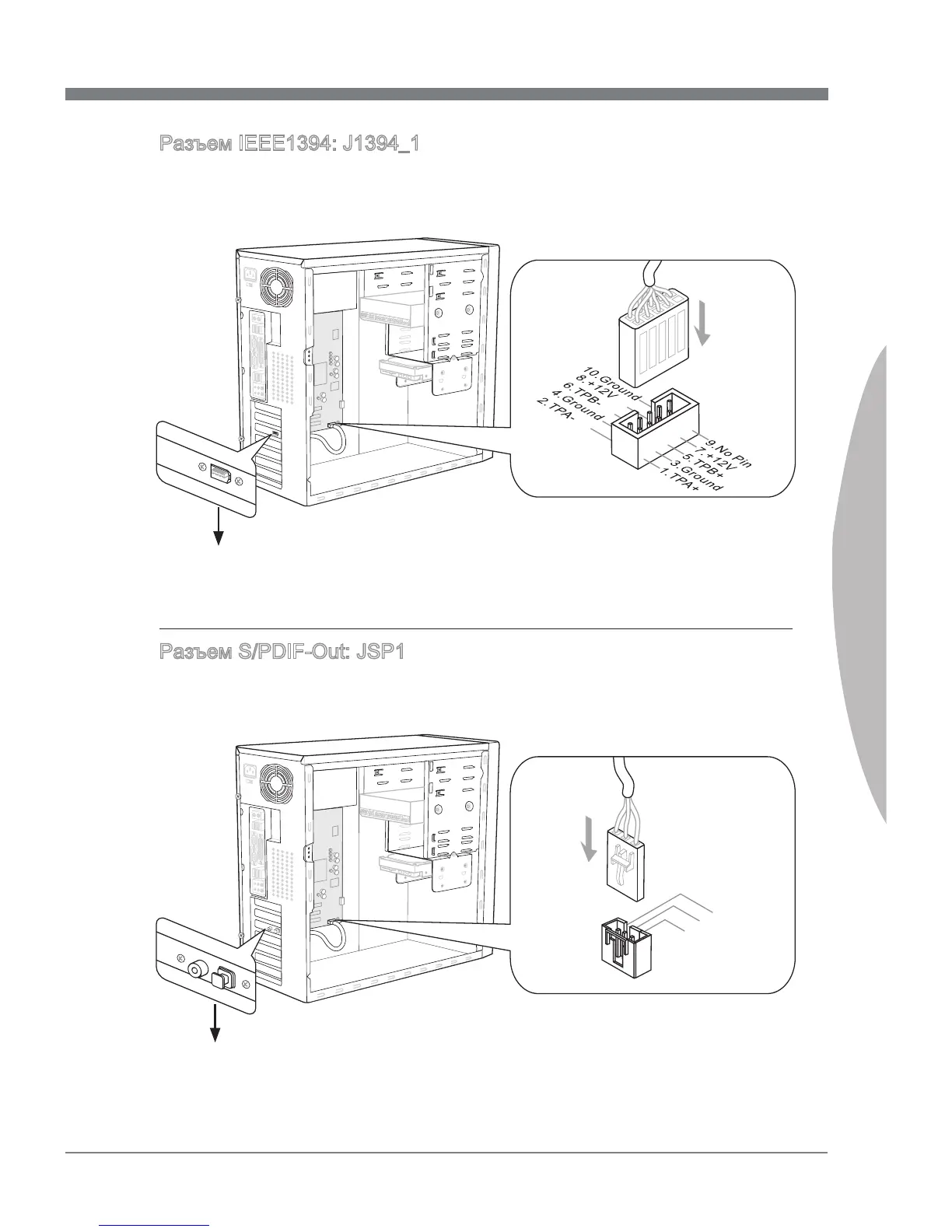 Разъем IEEE1394: J1394_1

10.Ground
8.+12V
6.TPB-
4.Ground
2.TPA-

9.No Pin
7.+12V
5.TPB+
3.Ground
1.TPA+

Разъем S/PDIF-Out: JSP1