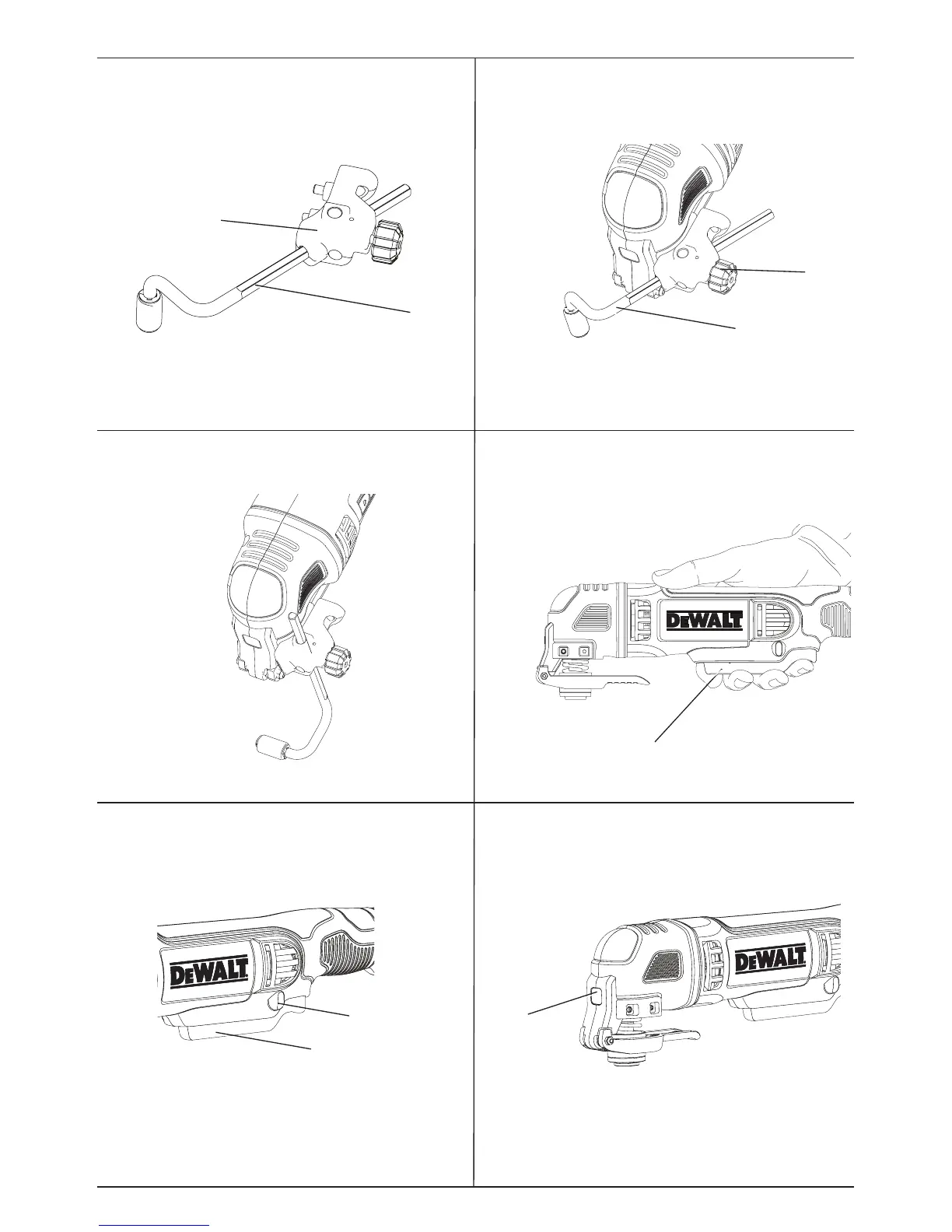 DEWALT

DEWALT

DEWALT