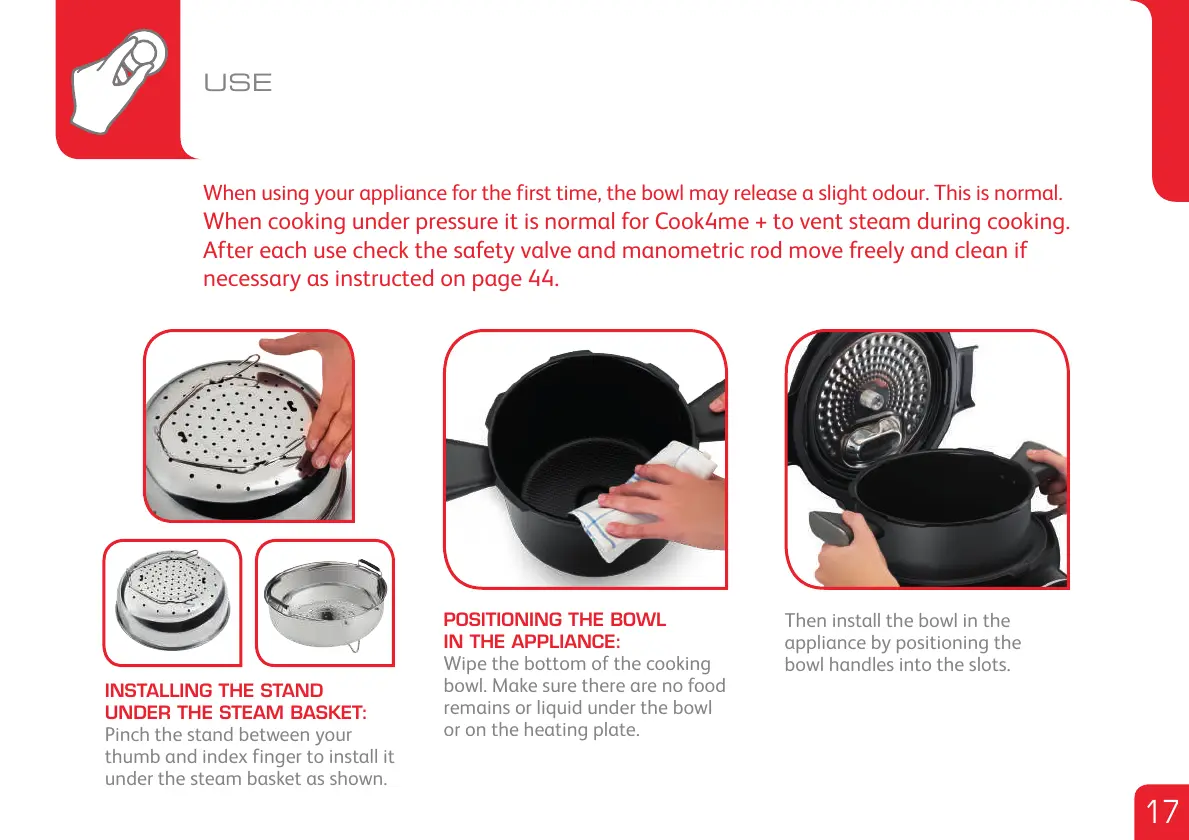 USE

When using your appliance for the first time, the bowl may release a slight odour. This is normal.
When cooking under pressure it is normal for Cook4me + to vent steam during cooking. After each use check the safety valve and manometric rod move freely and clean if necessary as instructed on page 44.

INSTALLING THE STAND UNDER THE STEAM BASKET:
Pinch the stand between your thumb and index finger to install it under the steam basket as shown.

POSITIONING THE BOWL IN THE APPLIANCE:
Wipe the bottom of the cooking bowl. Make sure there are no food remains or liquid under the bowl or on the heating plate.

Then install the bowl in the appliance by positioning the bowl handles into the slots.

17