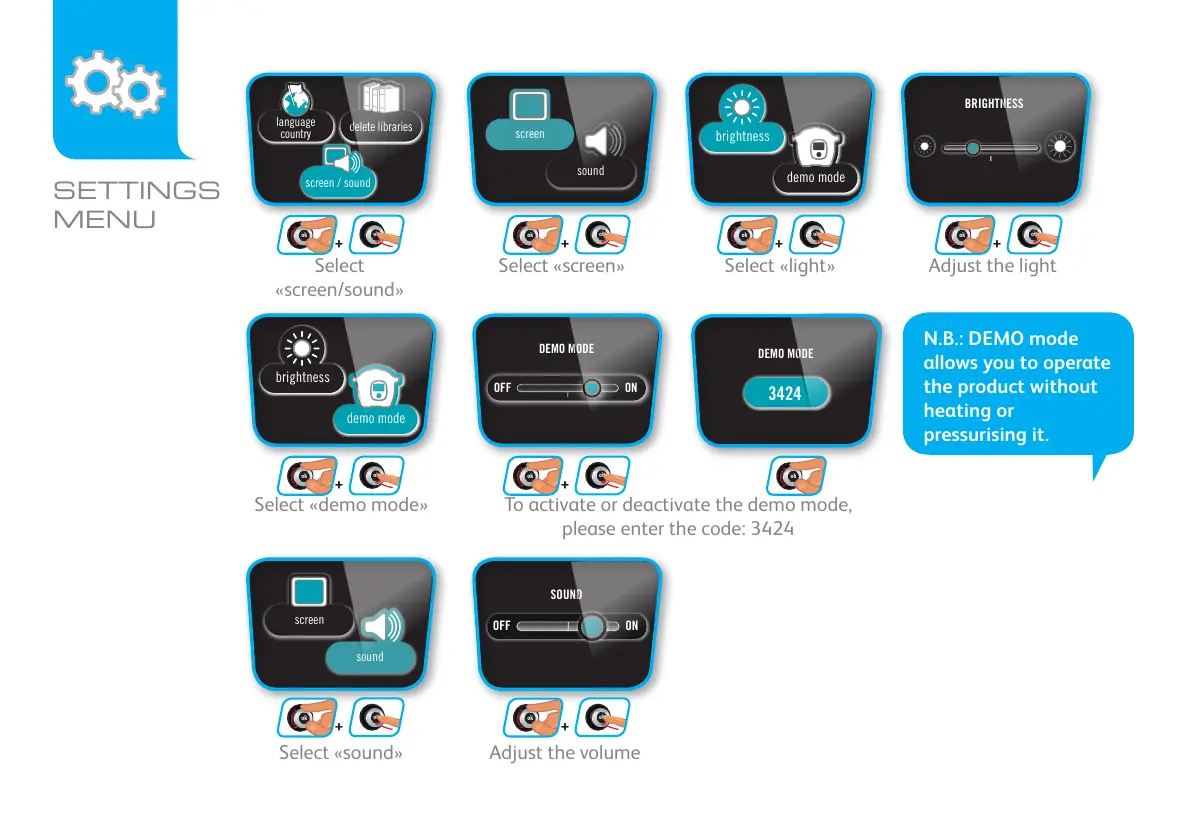 SETTINGS MENU

language country
delete libraries
screen / sound
+
Select «screen/sound»

screen
sound
+
Select «screen»

brightness
demo mode
+
Select «light»

BRIGHTNESS
+
Adjust the light

brightness
demo mode
+
Select «demo mode»

DEMO MODE
OFF
ON
+

DEMO MODE
3424

To activate or deactivate the demo mode, please enter the code: 3424

N.B.: DEMO mode allows you to operate the product without heating or pressurising it.

screen
sound
+
Select «sound»

SOUND
OFF
ON
+
Adjust the volume