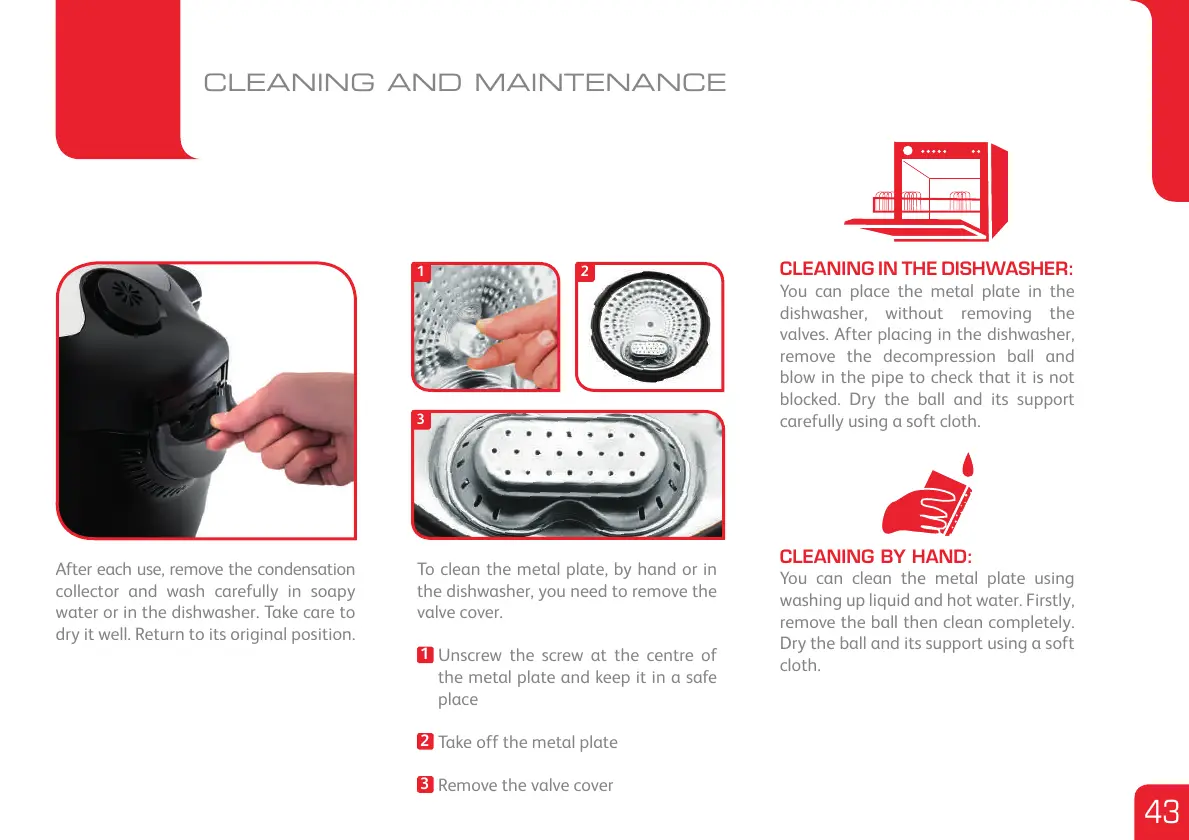 CLEANING AND MAINTENANCE

After each use, remove the condensation collector and wash carefully in soapy water or in the dishwasher. Take care to dry it well. Return to its original position.

1

2

3

To clean the metal plate, by hand or in the dishwasher, you need to remove the valve cover.

1 Unscrew the screw at the centre of the metal plate and keep it in a safe place

2 Take off the metal plate

3 Remove the valve cover

CLEANING IN THE DISHWASHER:
You can place the metal plate in the dishwasher, without removing the valves. After placing in the dishwasher, remove the decompression ball and blow in the pipe to check that it is not blocked. Dry the ball and its support carefully using a soft cloth.

CLEANING BY HAND:
You can clean the metal plate using washing up liquid and hot water. Firstly, remove the ball then clean completely. Dry the ball and its support using a soft cloth.

43