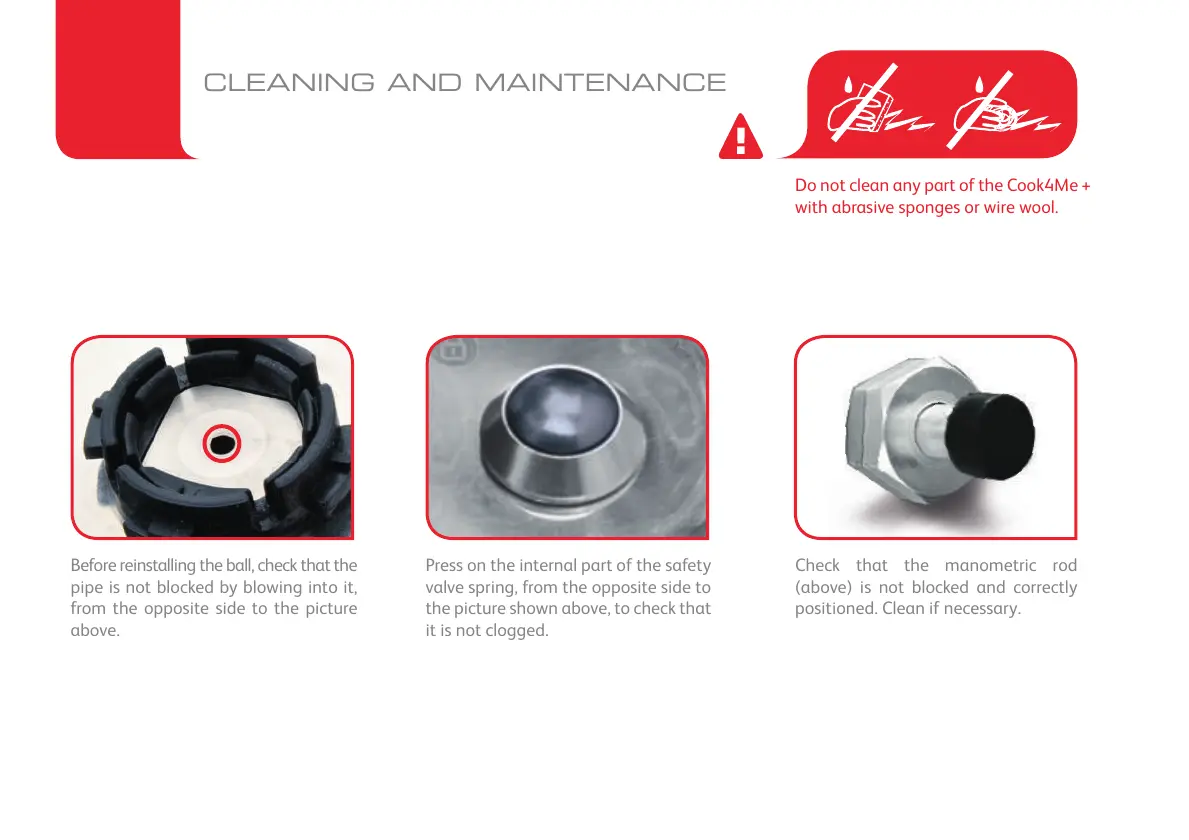 CLEANING AND MAINTENANCE

Do not clean any part of the Cook4Me + with abrasive sponges or wire wool.

Before reinstalling the ball, check that the pipe is not blocked by blowing into it, from the opposite side to the picture above.

Press on the internal part of the safety valve spring, from the opposite side to the picture shown above, to check that it is not clogged.

Check that the manometric rod (above) is not blocked and correctly positioned. Clean if necessary.