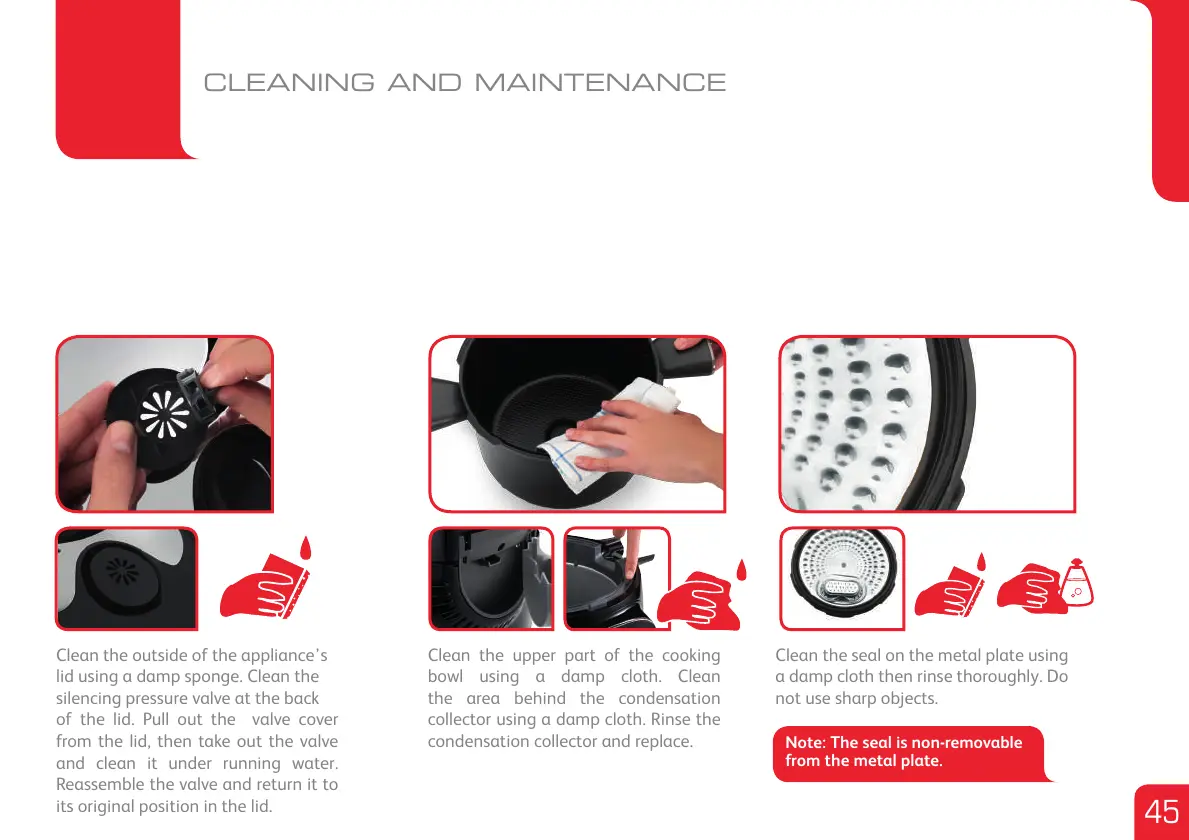 CLEANING AND MAINTENANCE

Clean the outside of the appliance's lid using a damp sponge. Clean the silencing pressure valve at the back of the lid. Pull out the valve cover from the lid, then take out the valve and clean it under running water. Reassemble the valve and return it to its original position in the lid.

Clean the upper part of the cooking bowl using a damp cloth. Clean the area behind the condensation collector using a damp cloth. Rinse the condensation collector and replace.

Clean the seal on the metal plate using a damp cloth then rinse thoroughly. Do not use sharp objects.

Note: The seal is non-removable from the metal plate.

45