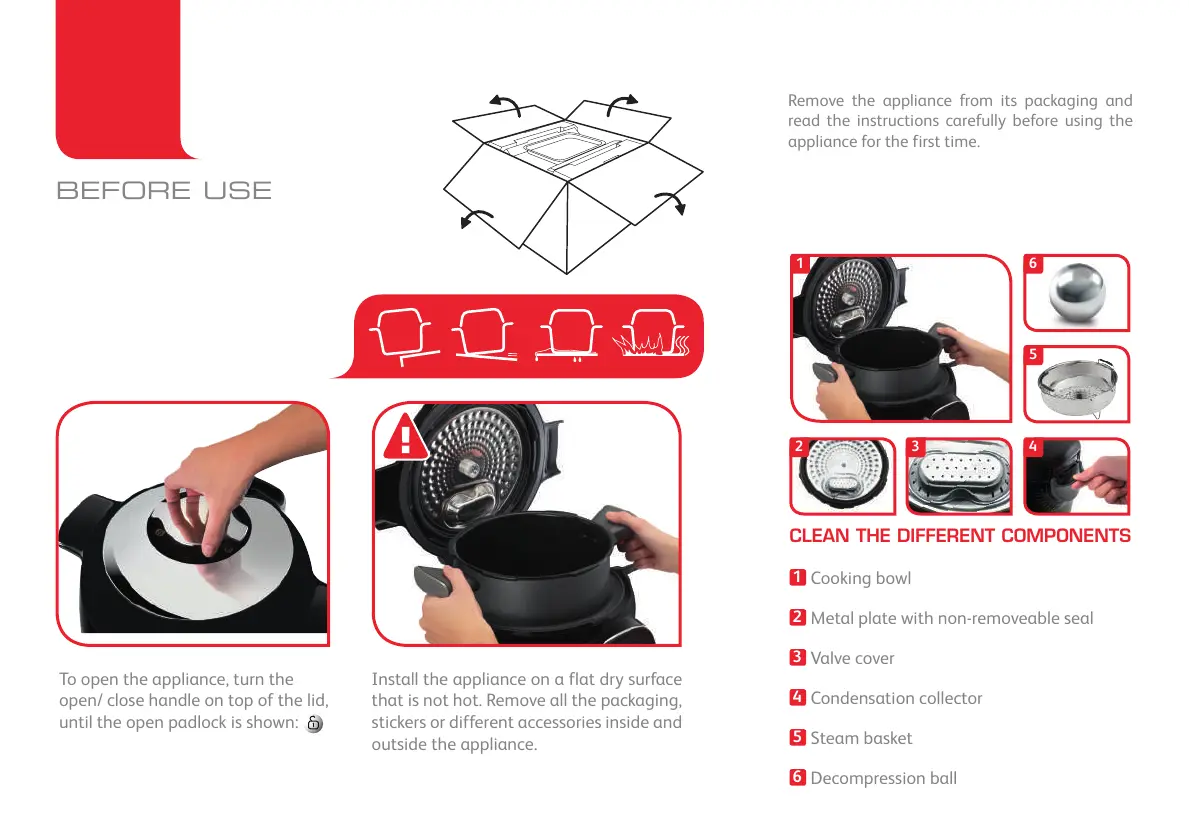 BEFORE USE

Remove the appliance from its packaging and read the instructions carefully before using the appliance for the first time.

1

6

5

2

3

4

CLEAN THE DIFFERENT COMPONENTS

1 Cooking bowl

2 Metal plate with non-removeable seal

3 Valve cover

4 Condensation collector

5 Steam basket

6 Decompression ball

To open the appliance, turn the open/ close handle on top of the lid, until the open padlock is shown:

Install the appliance on a flat dry surface that is not hot. Remove all the packaging, stickers or different accessories inside and outside the appliance.