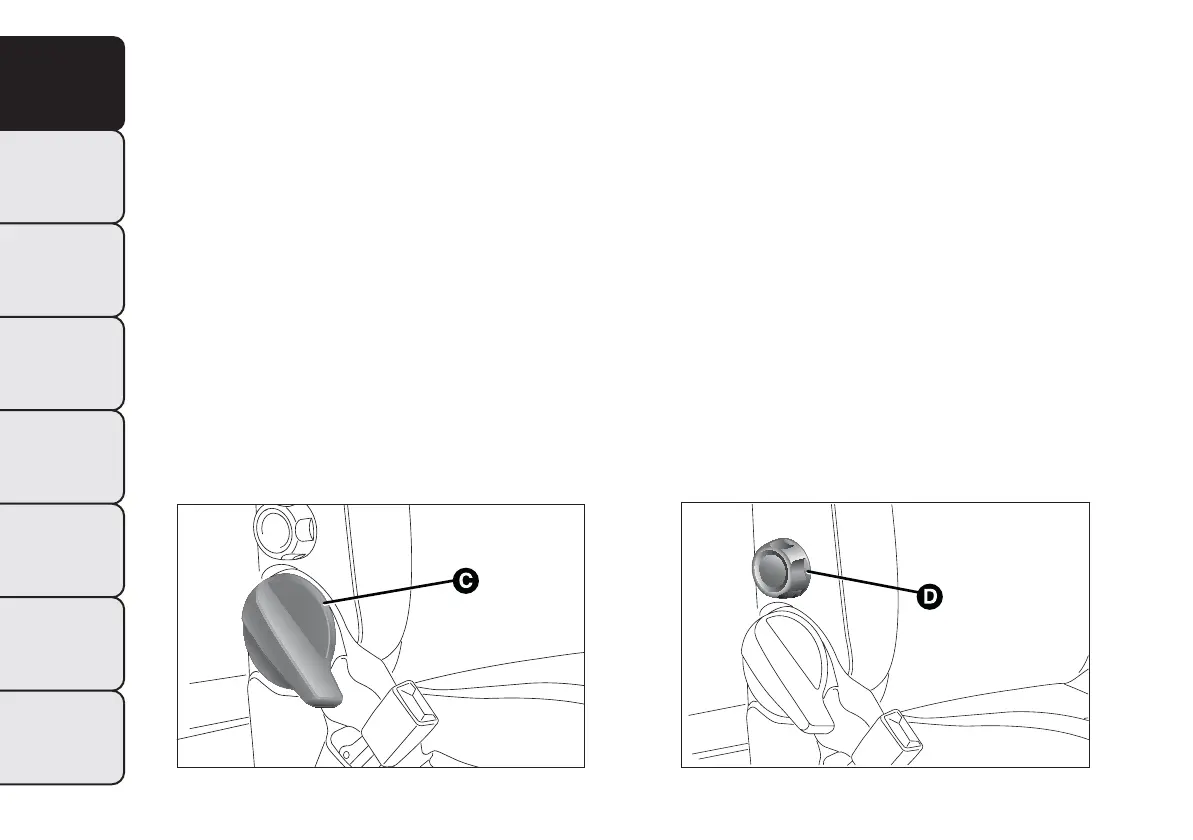 C

D