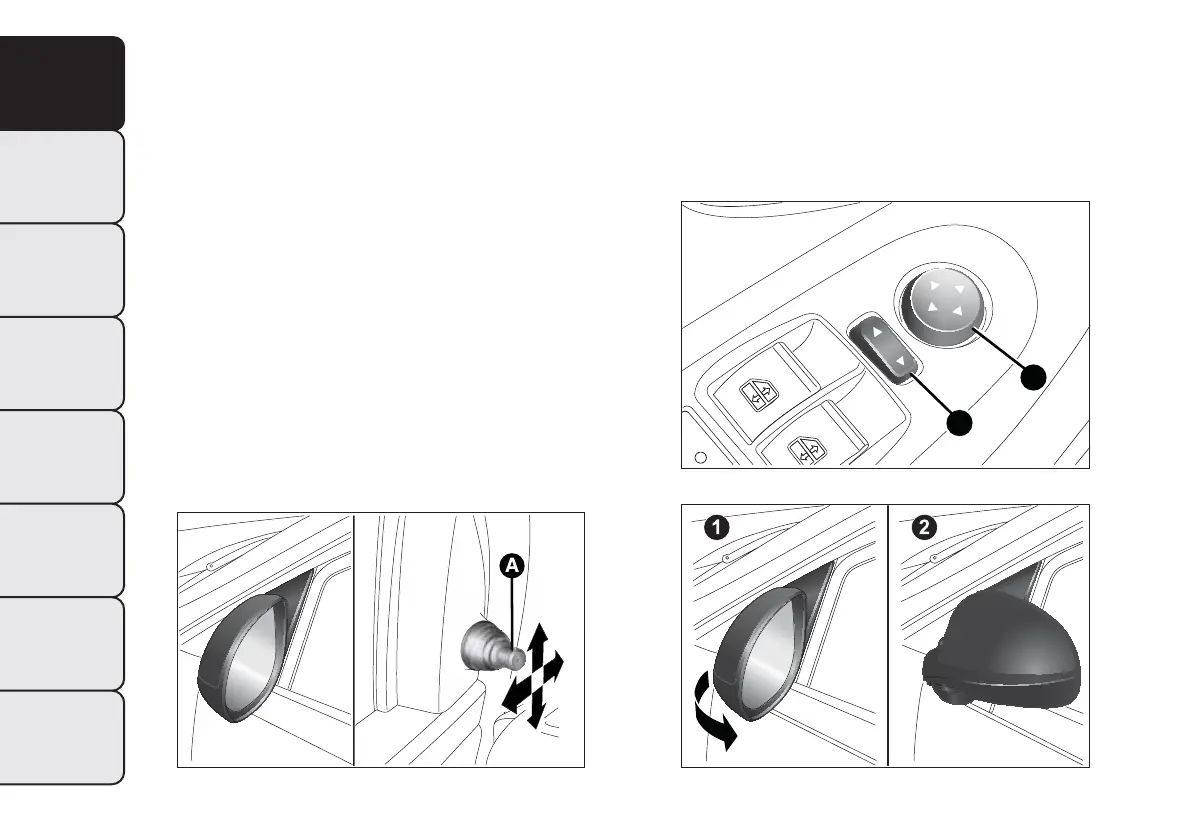 A

1

2