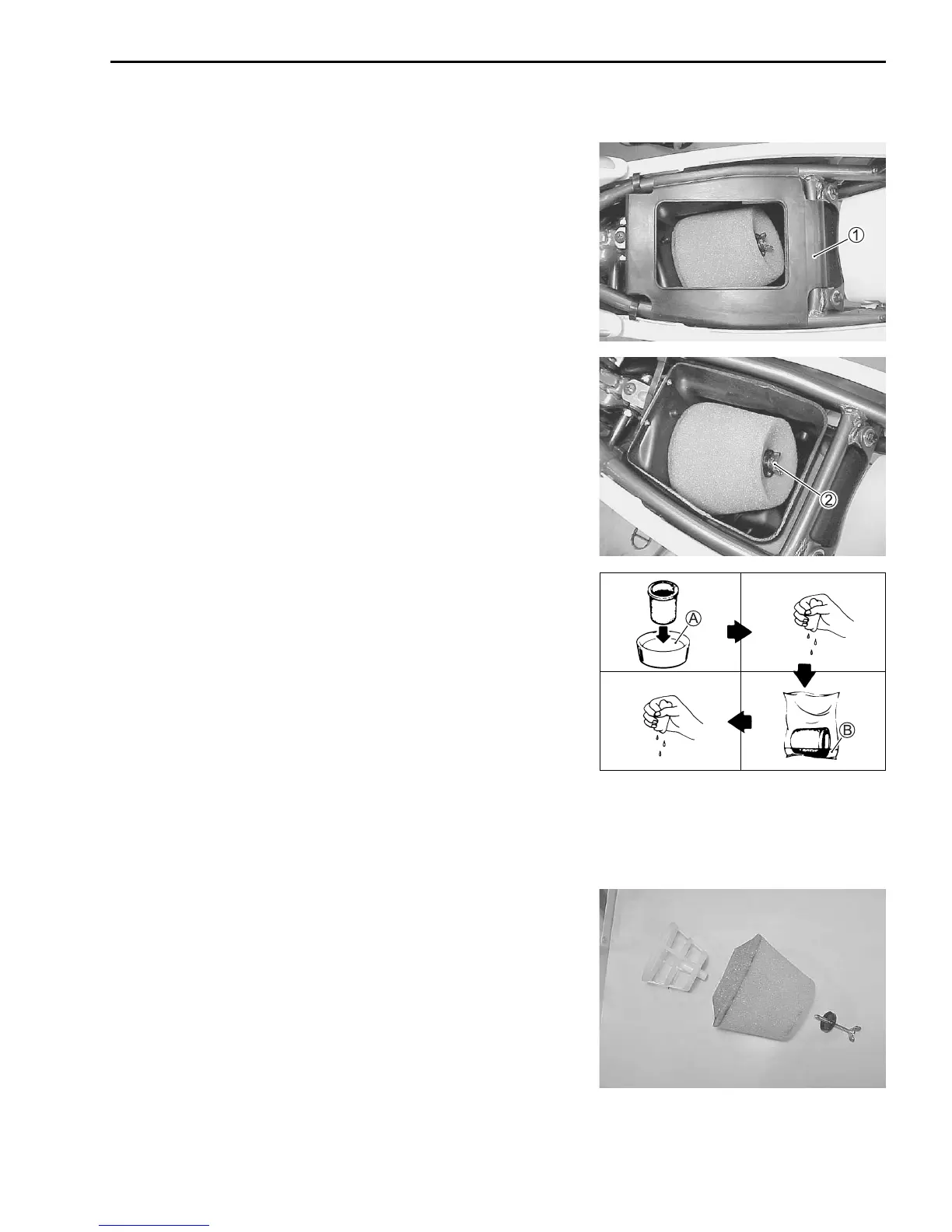 ①

②

A

B