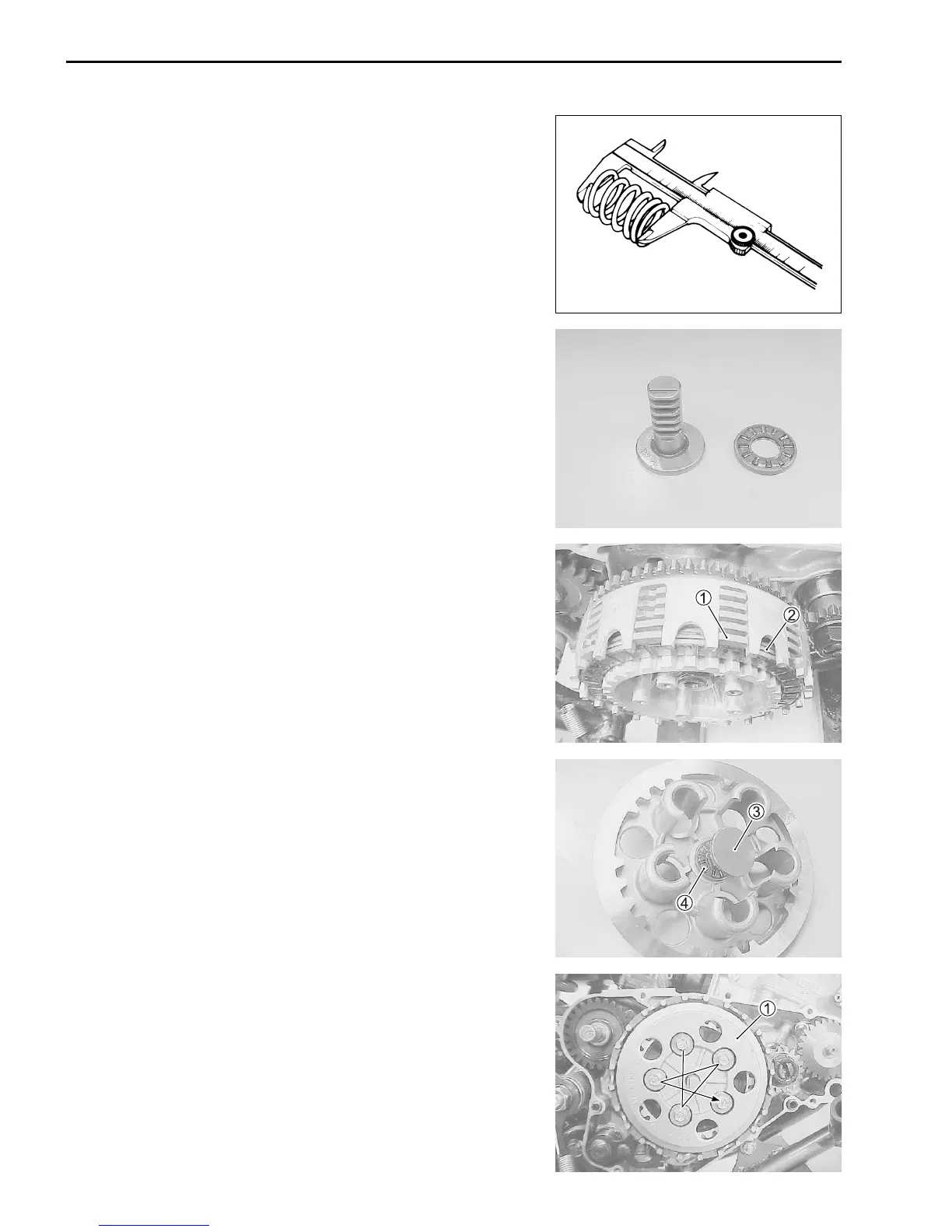 ①

②

③

④

①