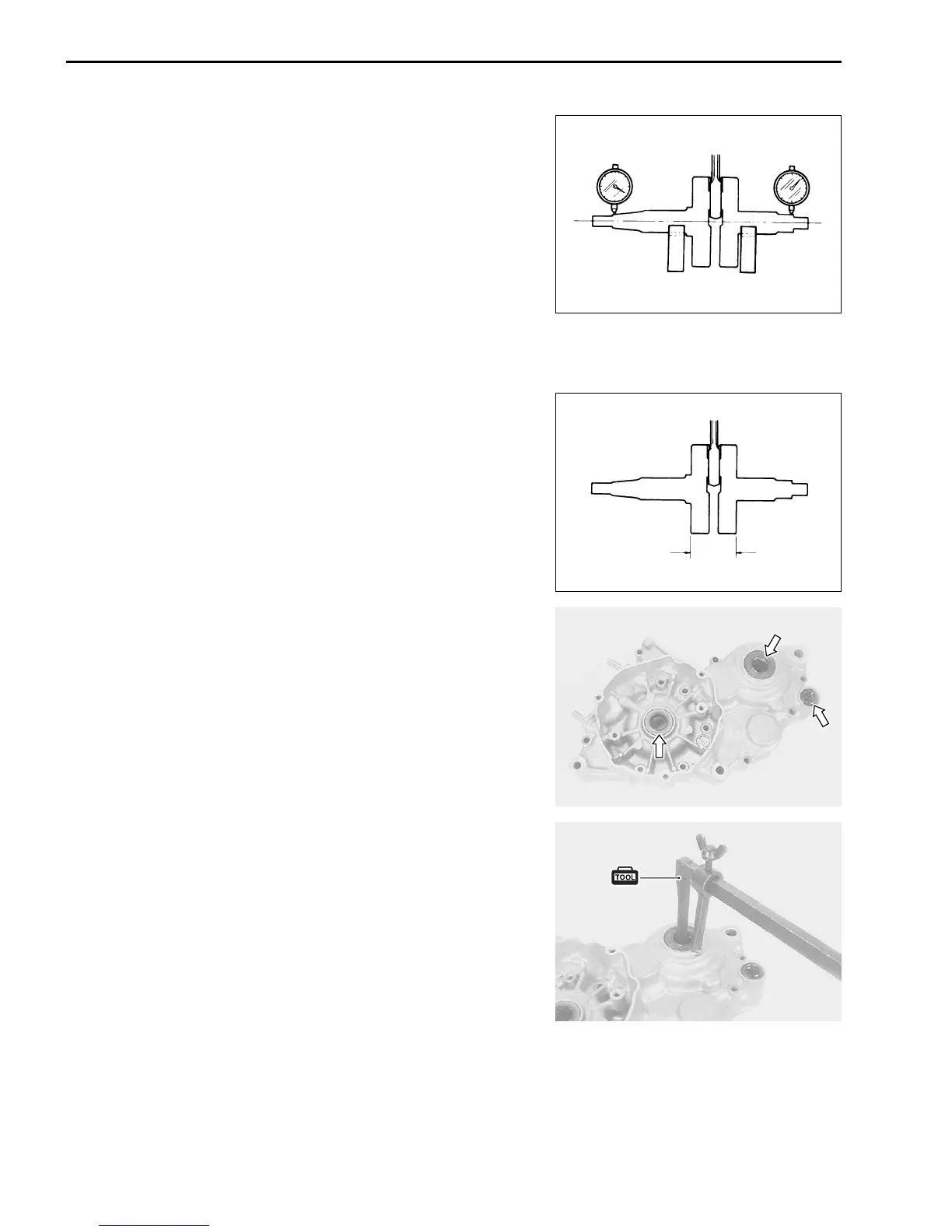 TOOL