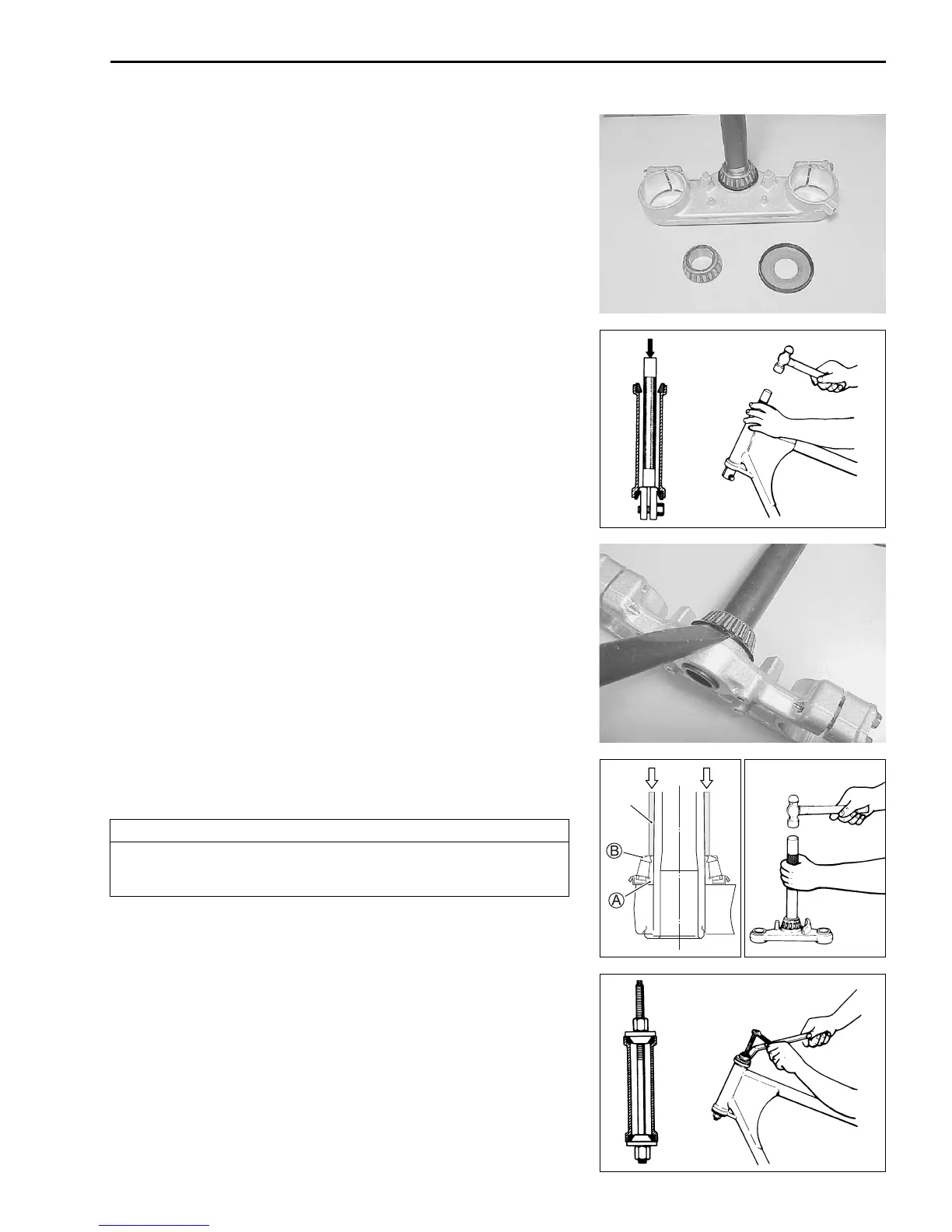 Ⓑ
Ⓐ