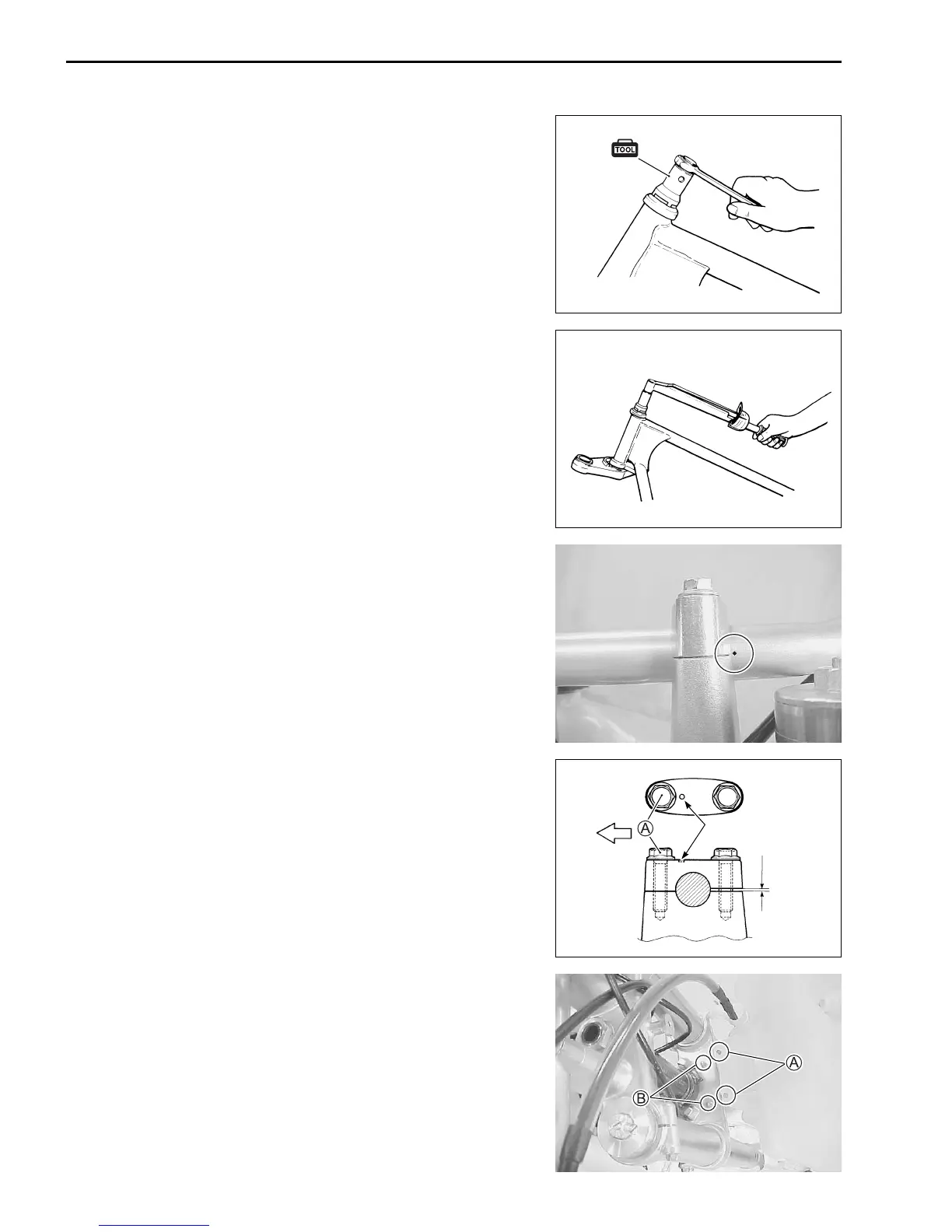 TOOL

A

A

B