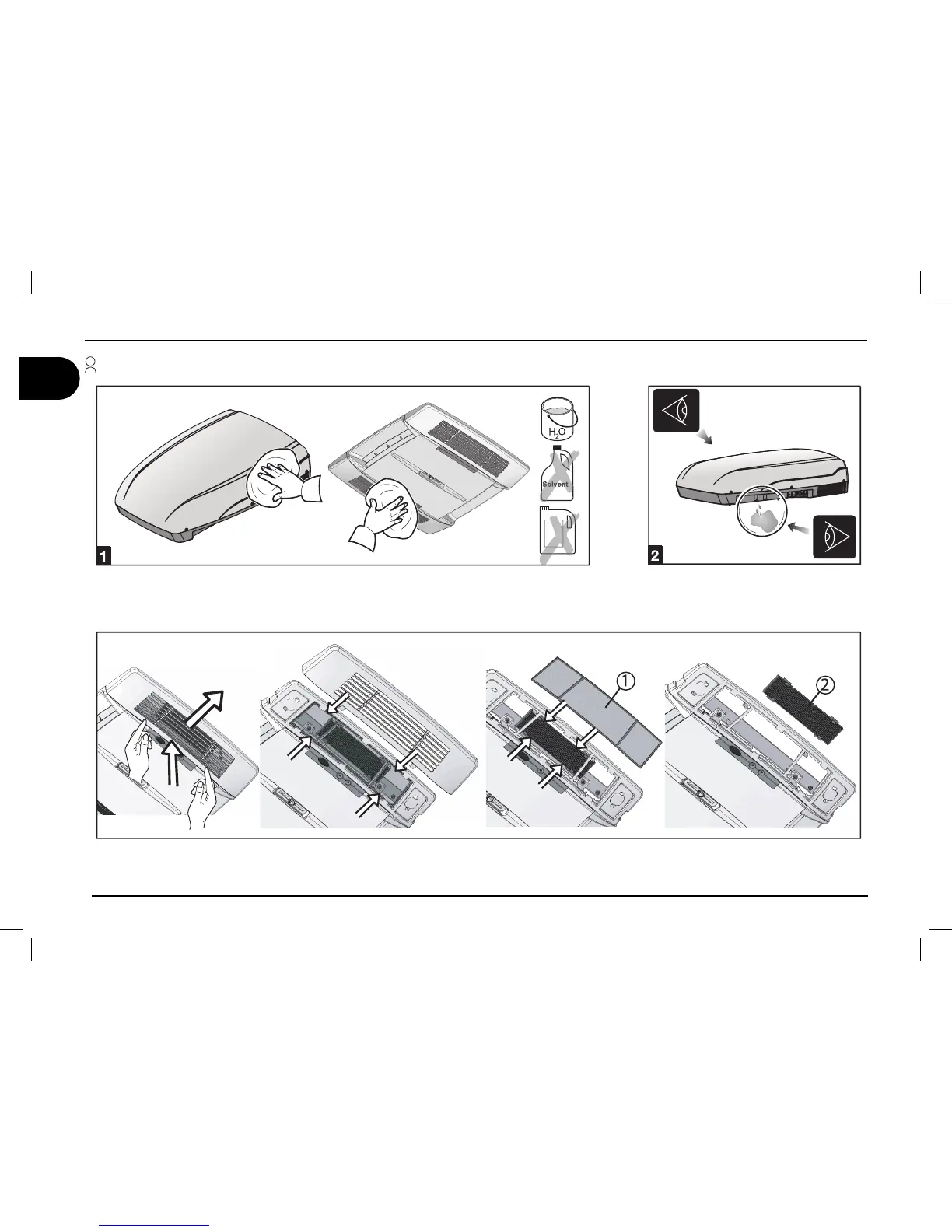 $H_2O$

Solvent

1

2

①

②