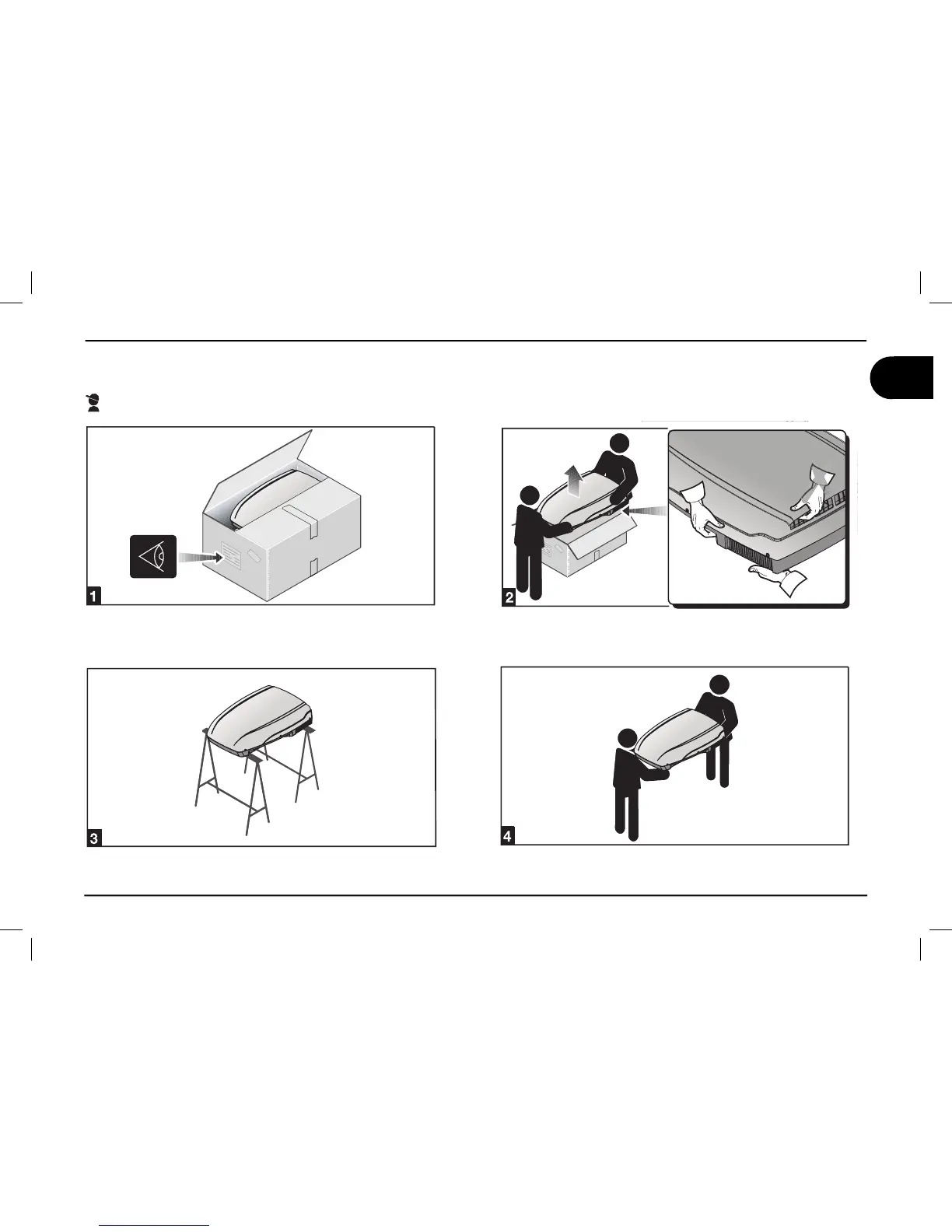 1

2

3

4