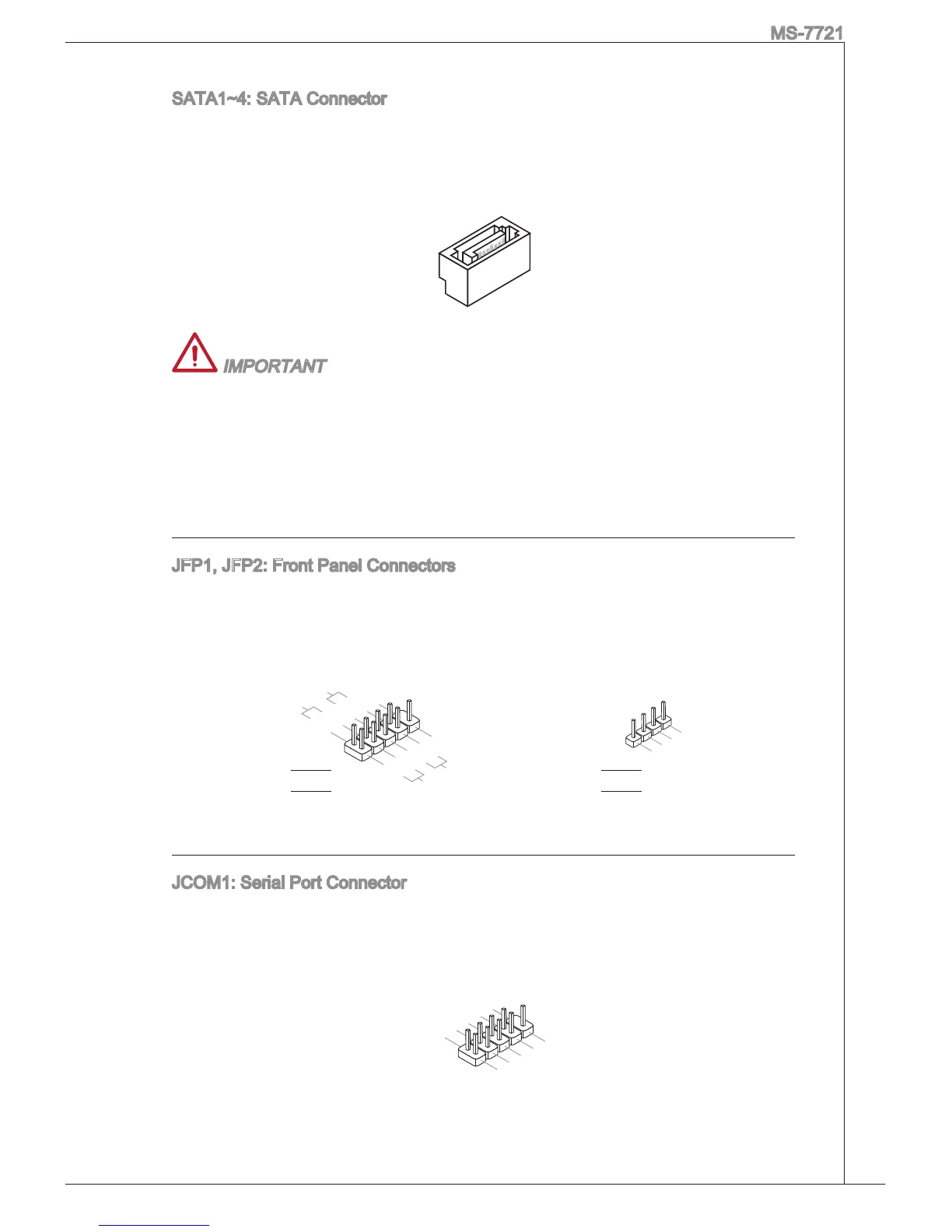 MS-7721

SATA1~4: SATA Connector

IMPORTANT

JFP1, JFP2: Front Panel Connectors

JCOM1: Serial Port Connector