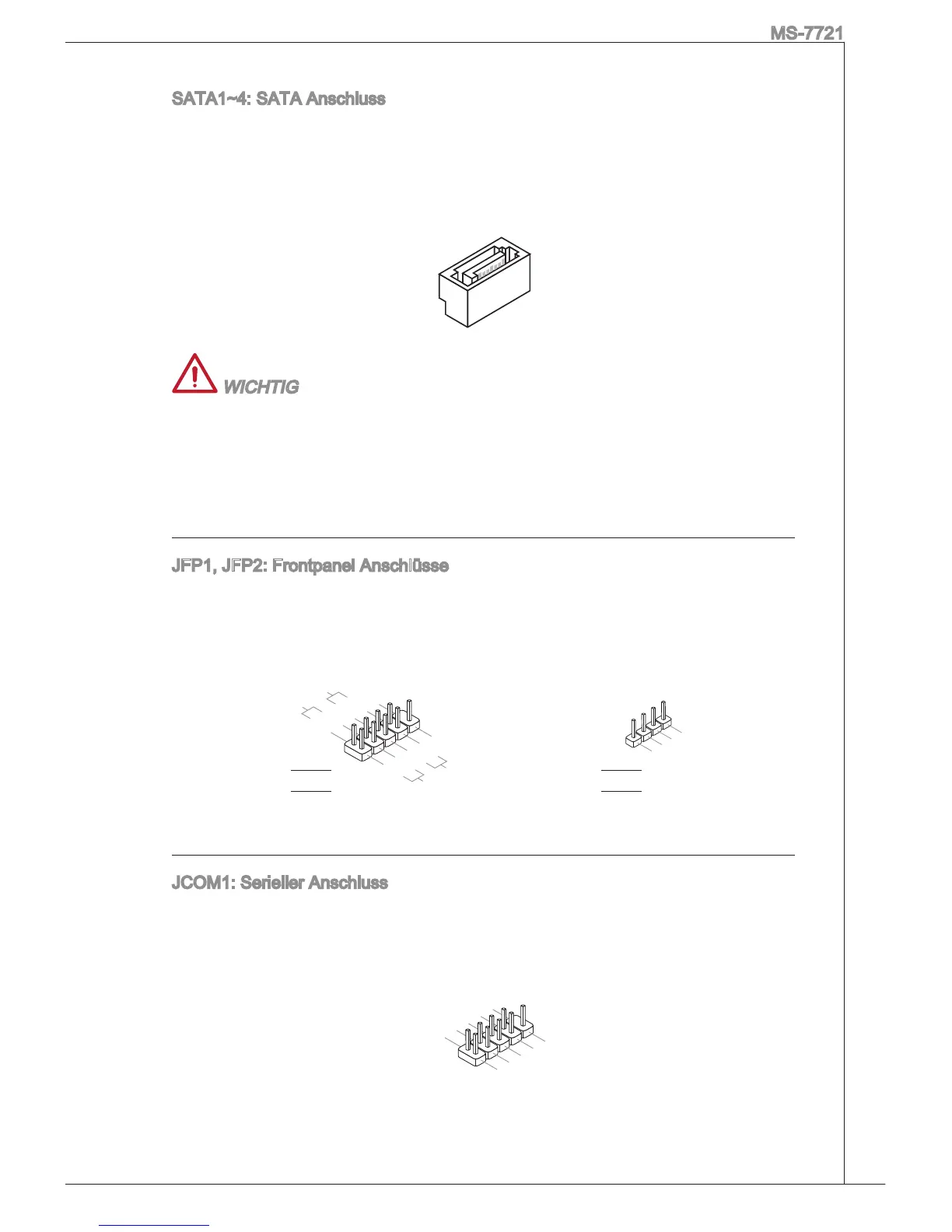 MS-7721

SATA1~4: SATA Anschluss

WICHTIG

JFP1, JFP2: Frontpanel Anschlüsse

JCOM1: Serieller Anschluss