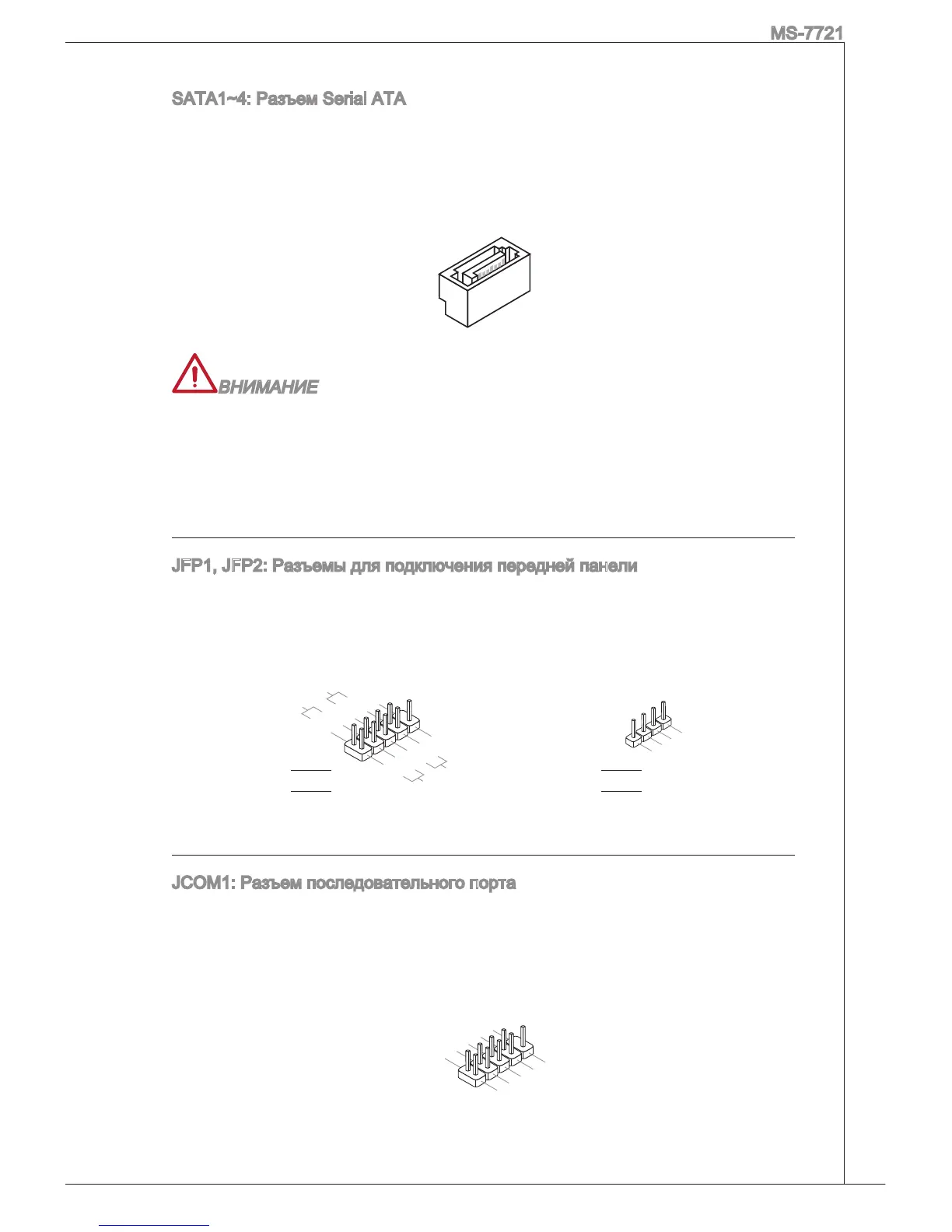 MS-7721

SATA1~4: Разъем Serial ATA

ВНИМАНИЕ

JFP1, JFP2: Разъемы для подключения передней панели

JCOM1: Разъем последовательного порта