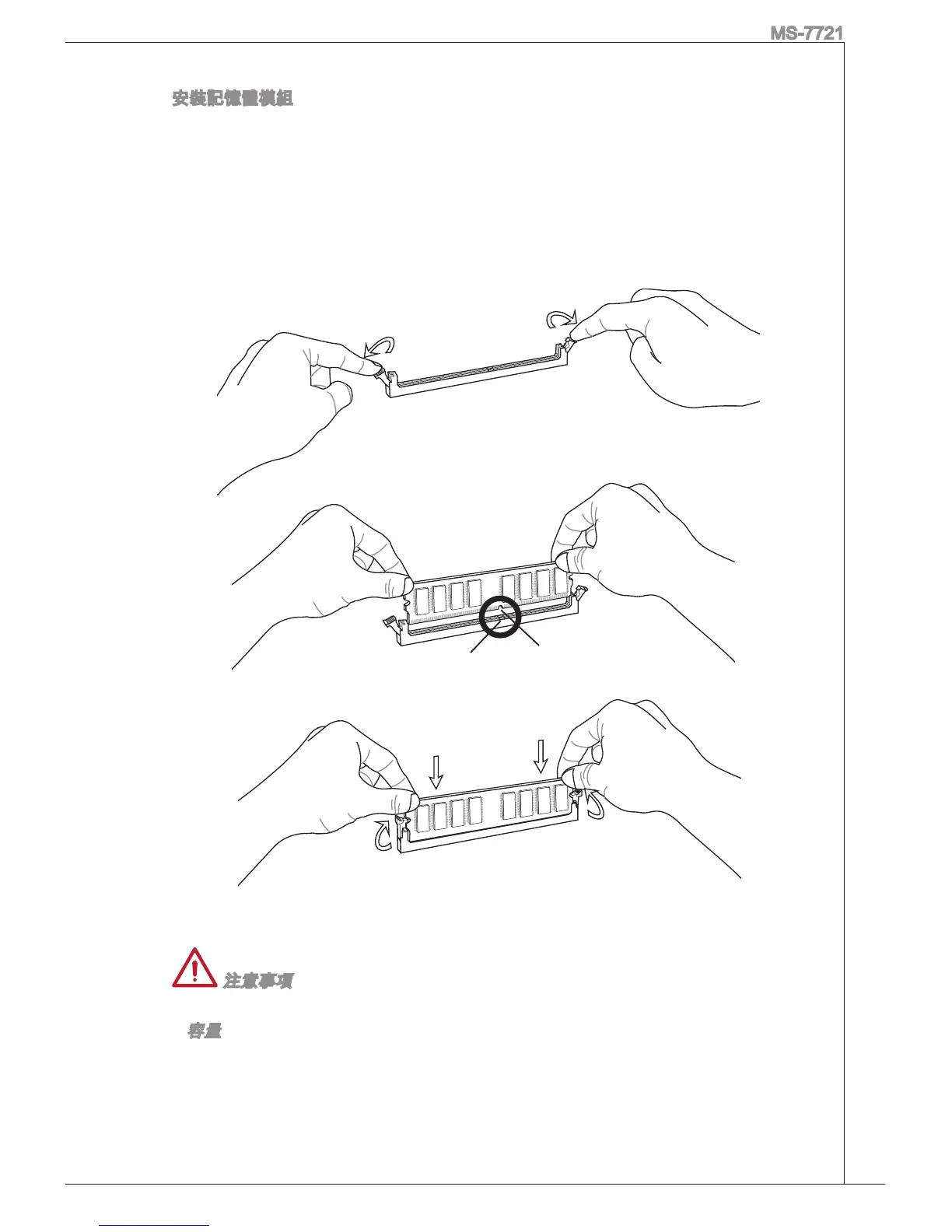 MS-7721

安裝記憶體模組

注意事項

容量