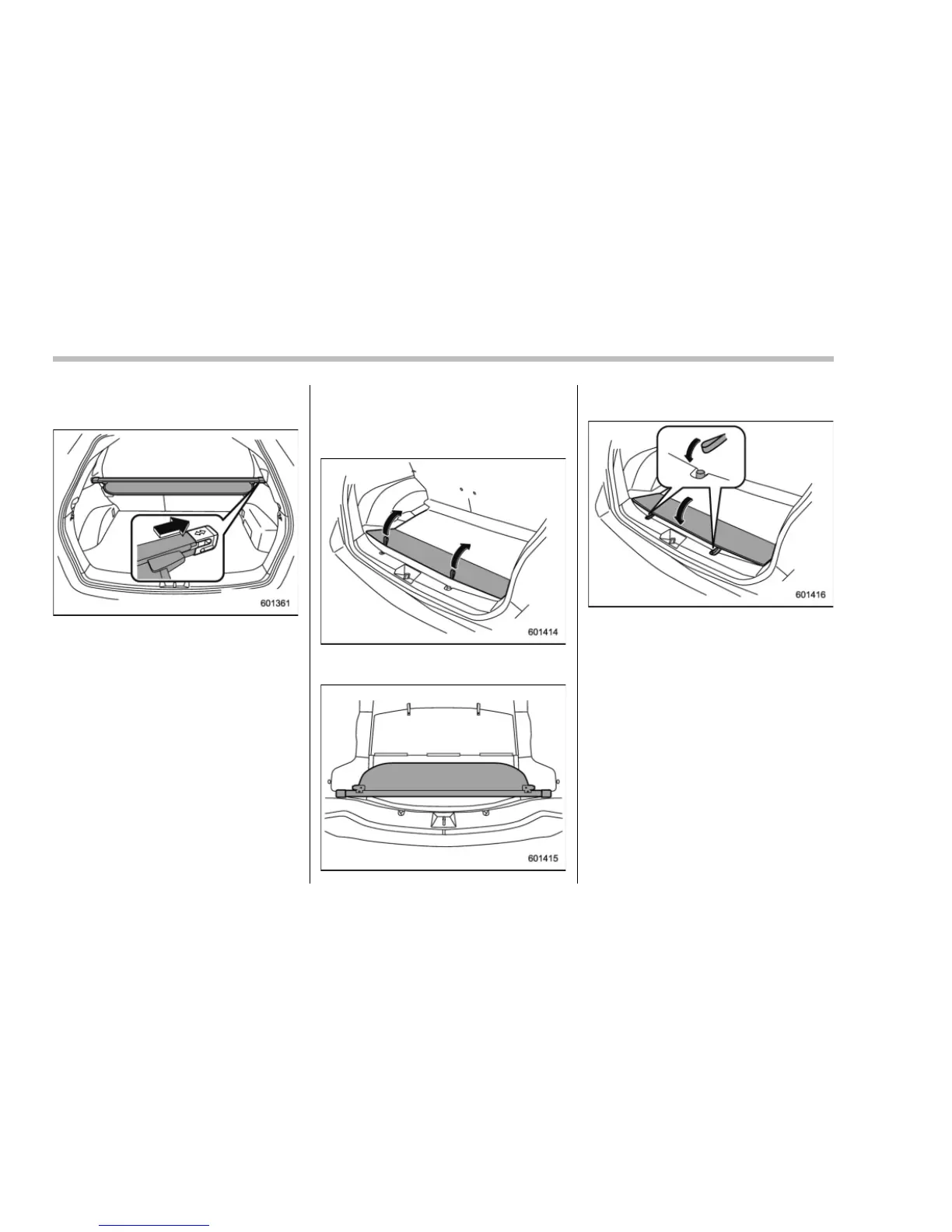 601361

601414

601415

601416