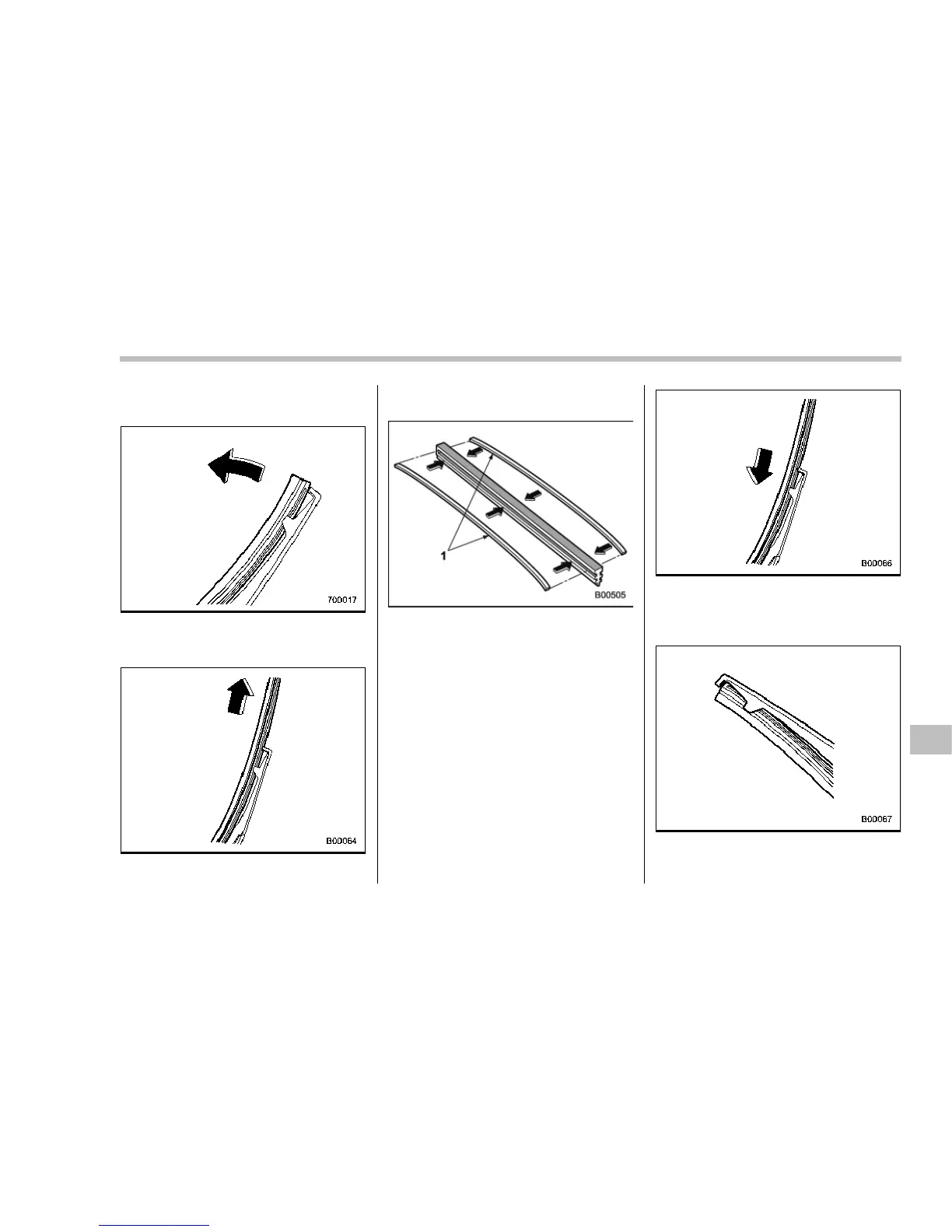 700017

B00064

1

B00505

B00066

B00067