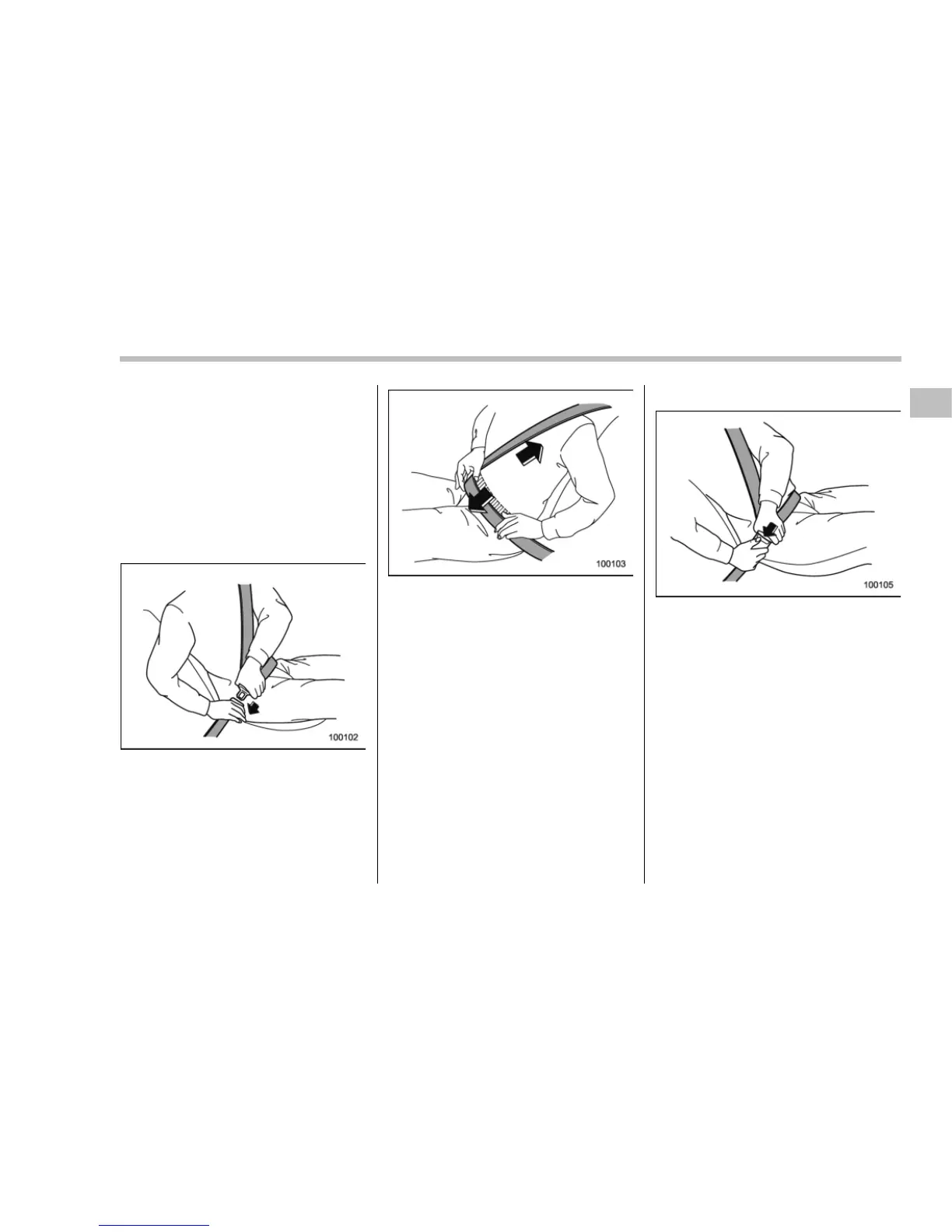 100102

100103

100105