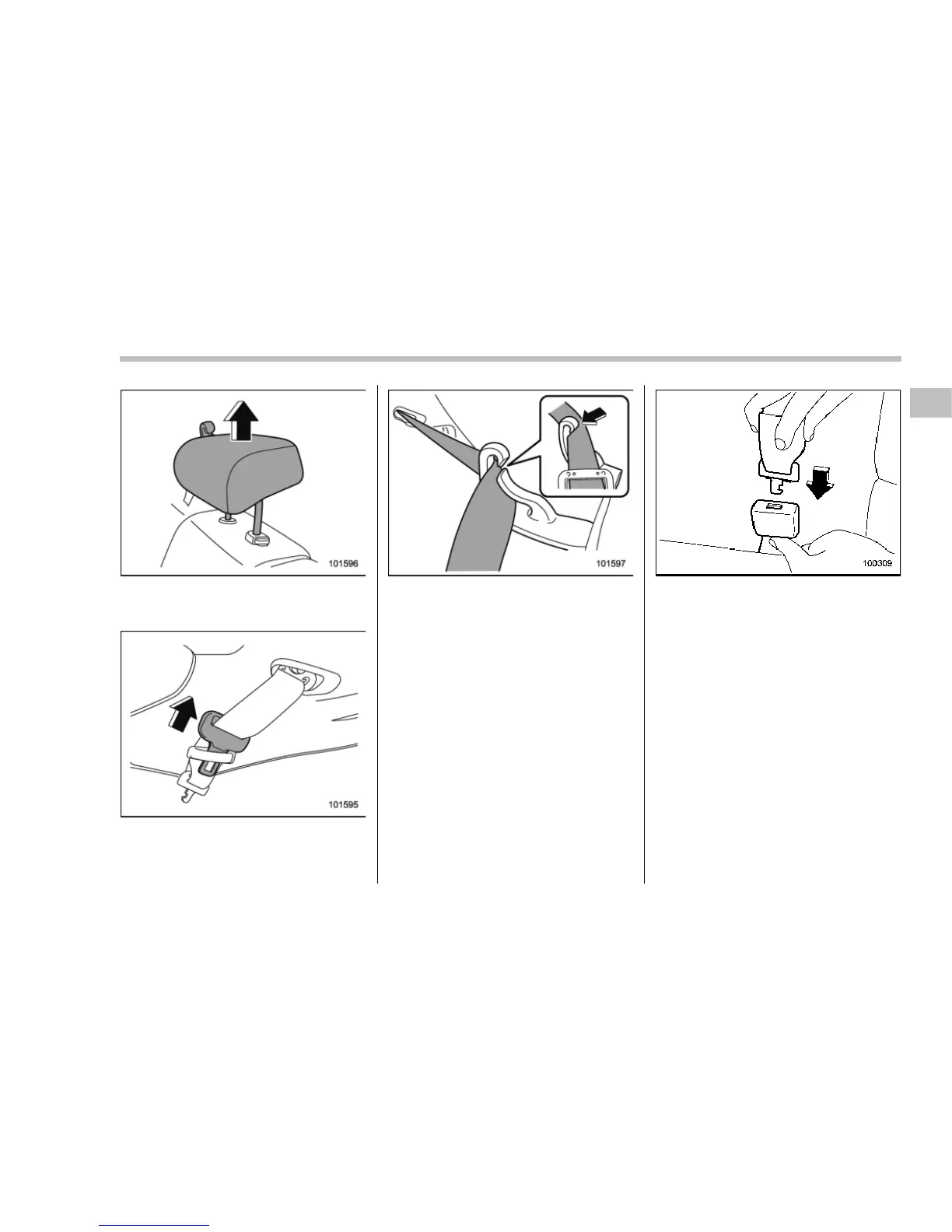 101596

101595

101597

100309