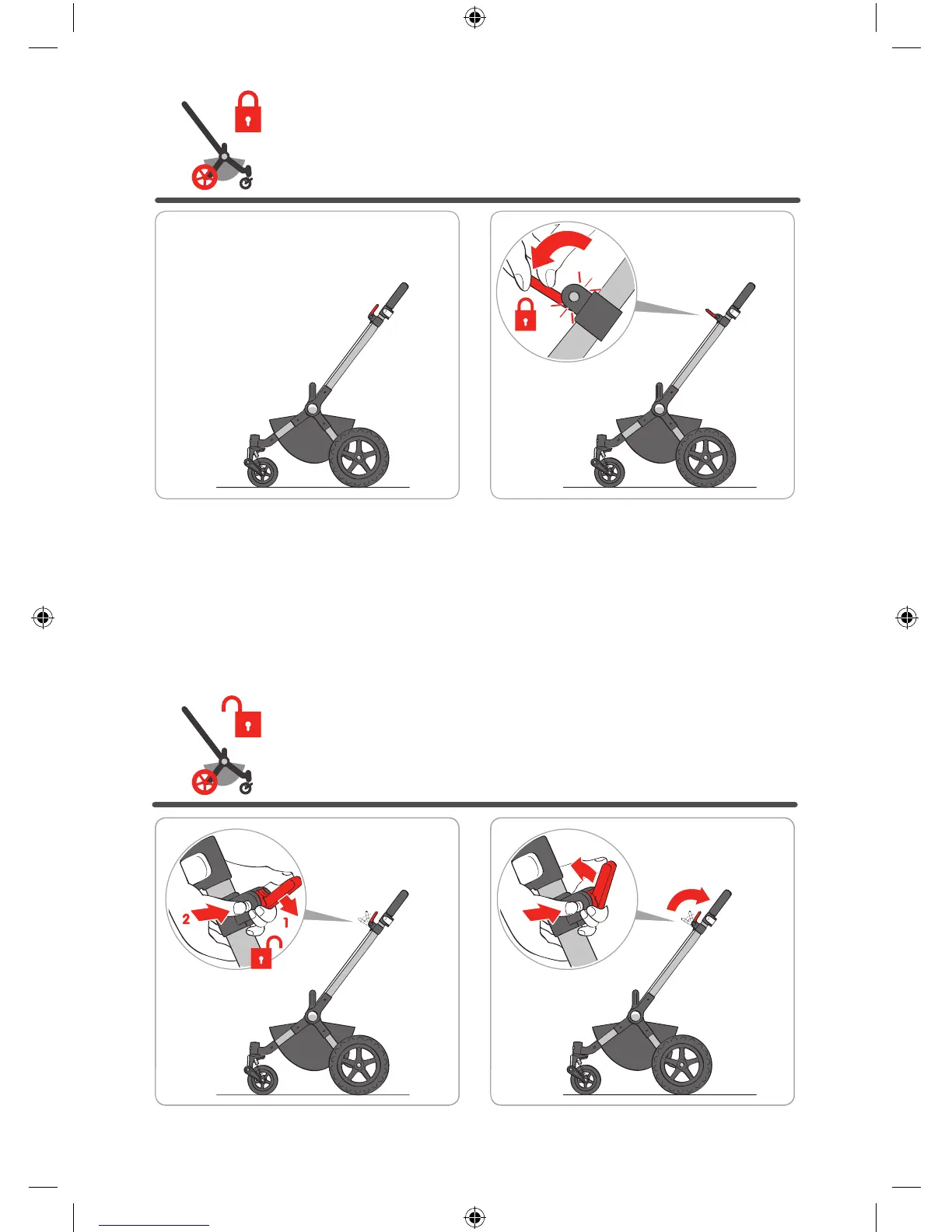 2
1