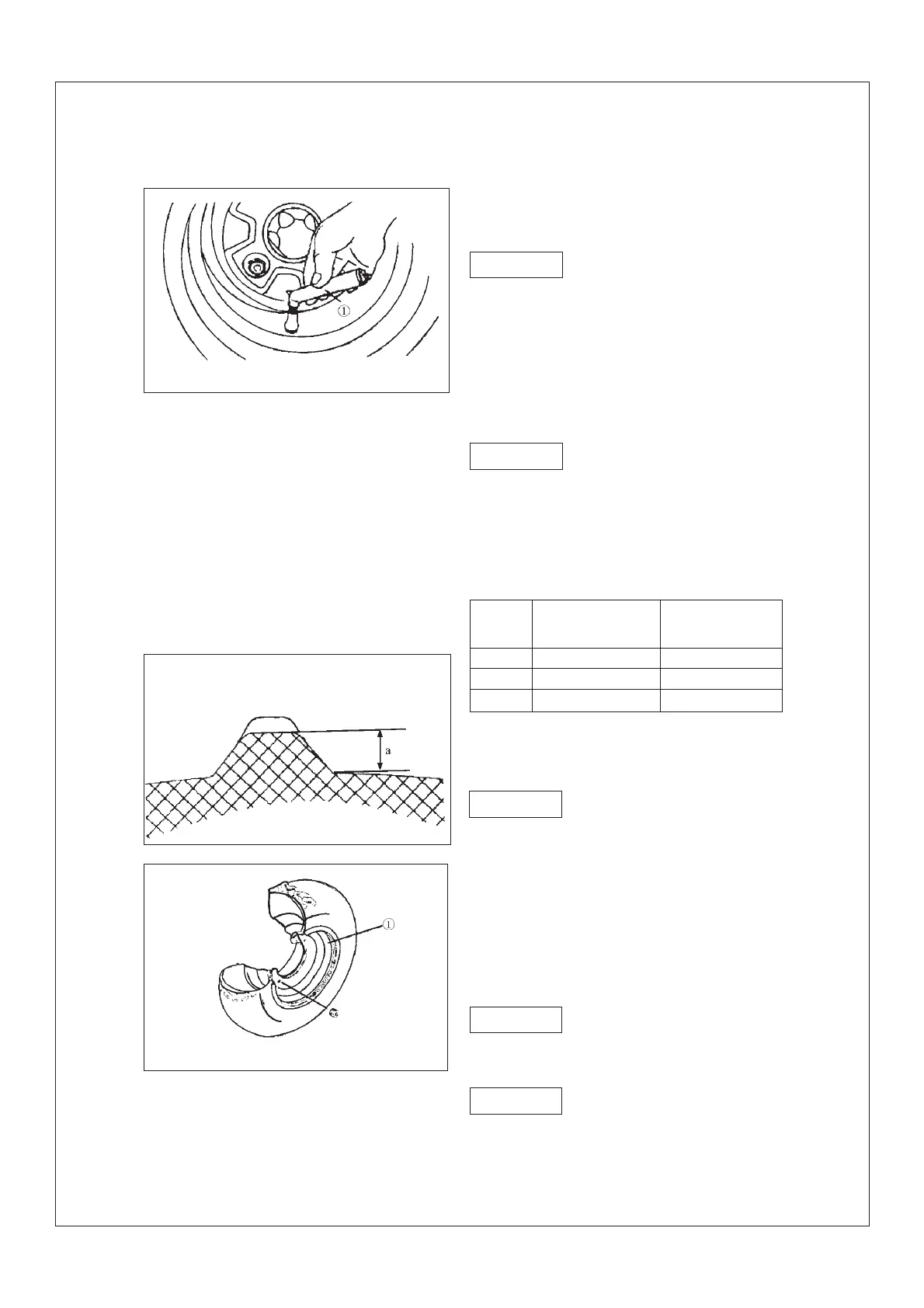 ①

a

①